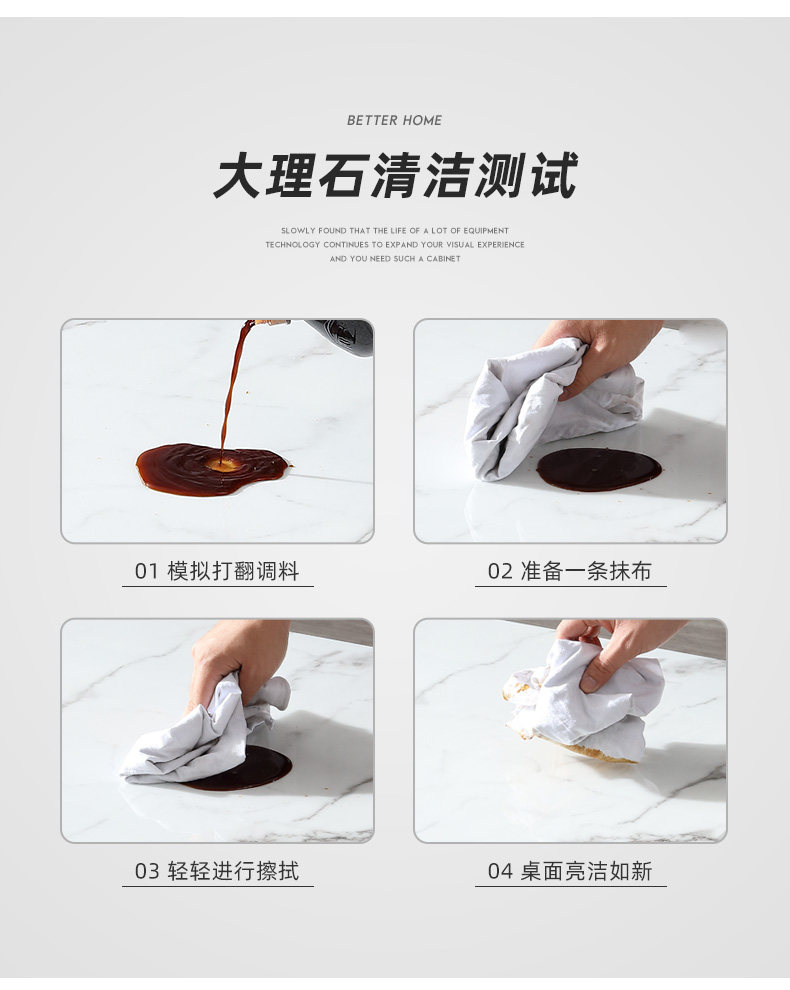 BETTER HOME

大理石清洁测试

SLOWLY FOUND THAT THE LIFE OF A LOT OF EQUIPMENT TECHNOLOGY CONTINUES TO EXPAND YOUR VISUAL EXPERIENCE AND YOU NEED SUCH A CABINET

01 模拟打翻调料

02 准备一条抹布

03 轻轻进行擦拭

04 桌面亮洁如新