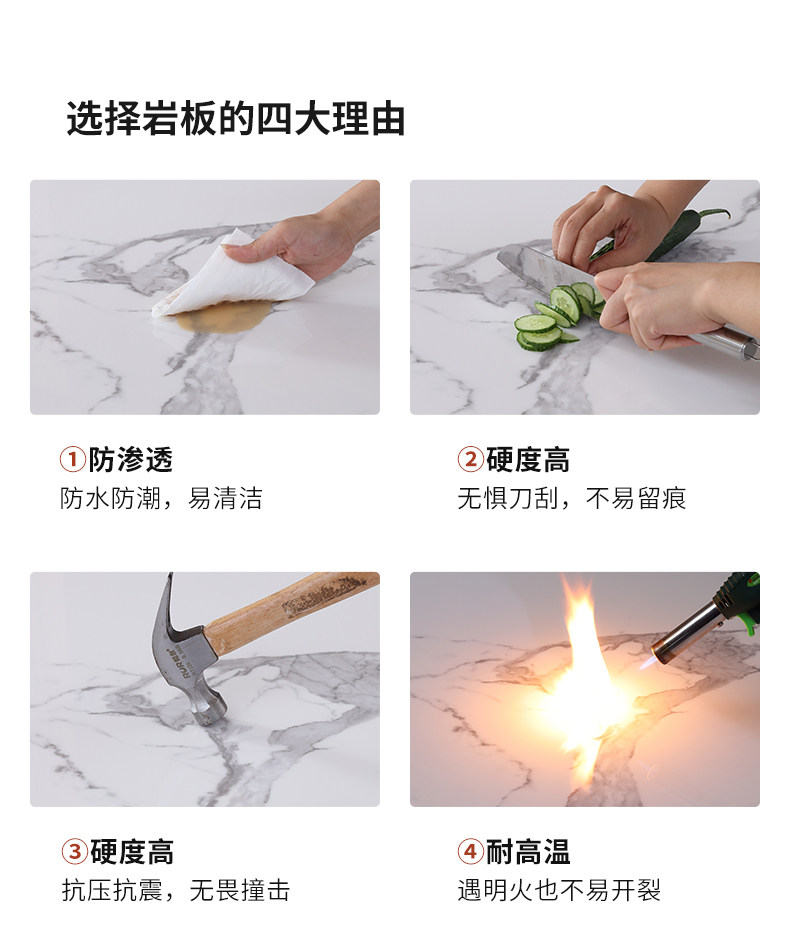 选择岩板的四大理由

①防渗透
防水防潮，易清洁

②硬度高
无惧刀刮，不易留痕

③硬度高
抗压抗震，无畏撞击

④耐高温
遇明火也不易开裂