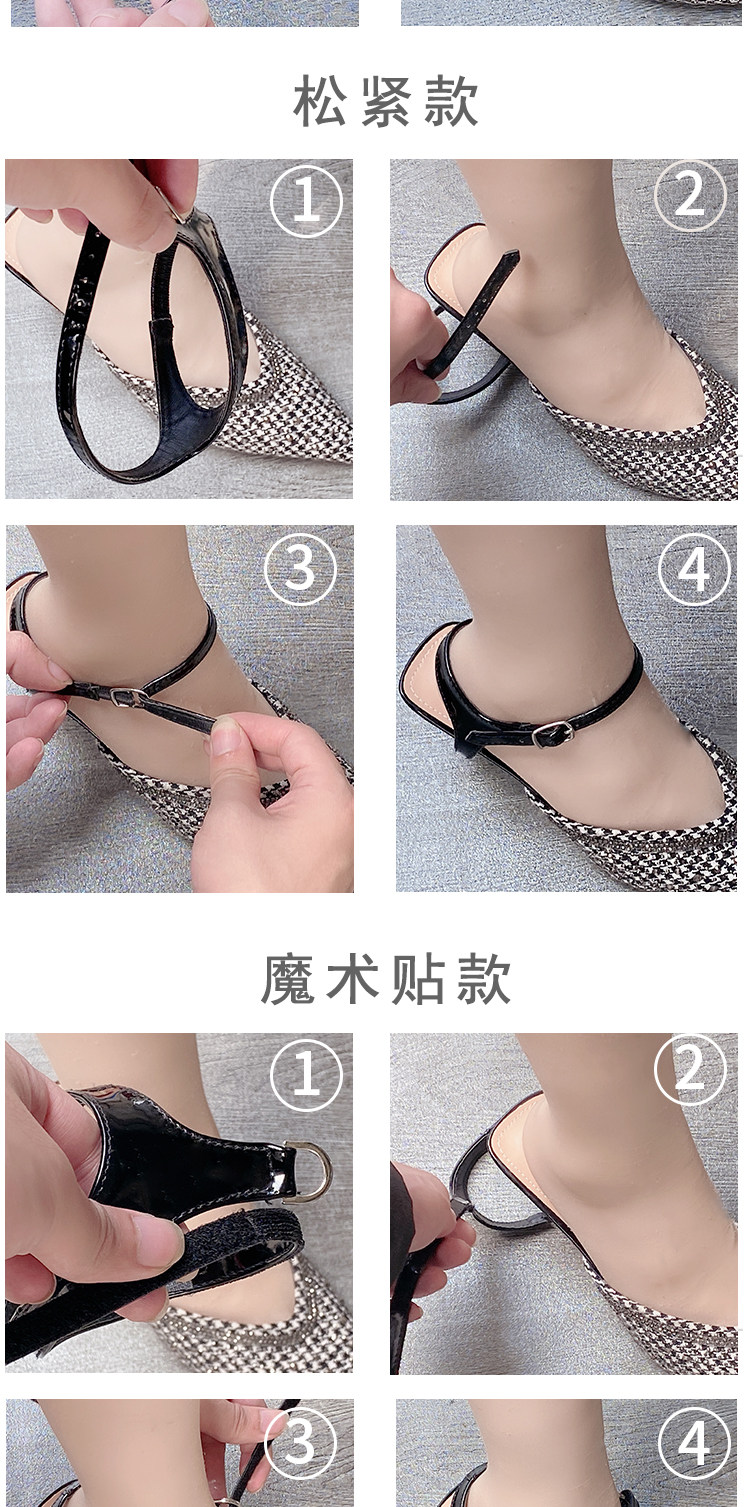 松紧款

①

②

③

④

魔术贴款

①

②

③

④