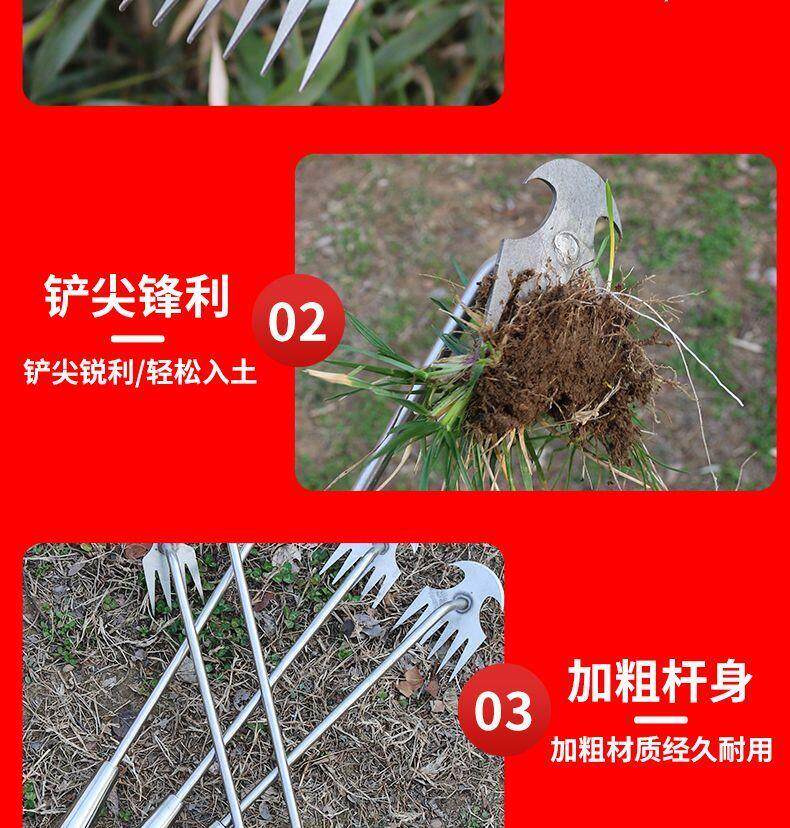 铲尖锋利

02

铲尖锐利/轻松入土

03

加粗杆身

加粗材质经久耐用