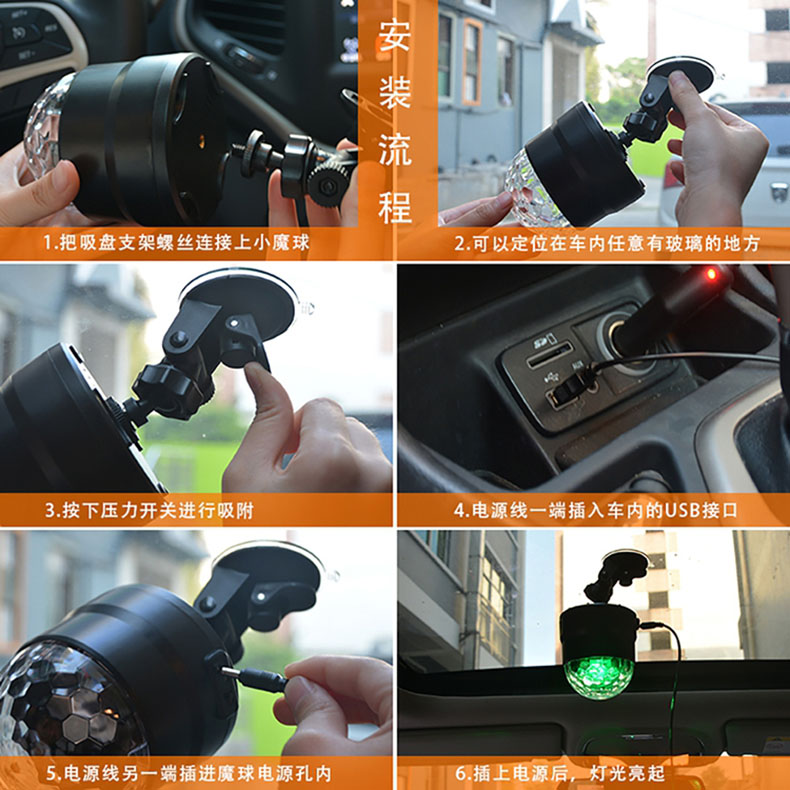 安装流程

1.把吸盘支架螺丝连接上小魔球

2.可以定位在车内任意有玻璃的地方

3.按下压力开关进行吸附

4.电源线一端插入车内的USB接口

5.电源线另一端插进魔球电源孔内

6.插上电源后，灯光亮起