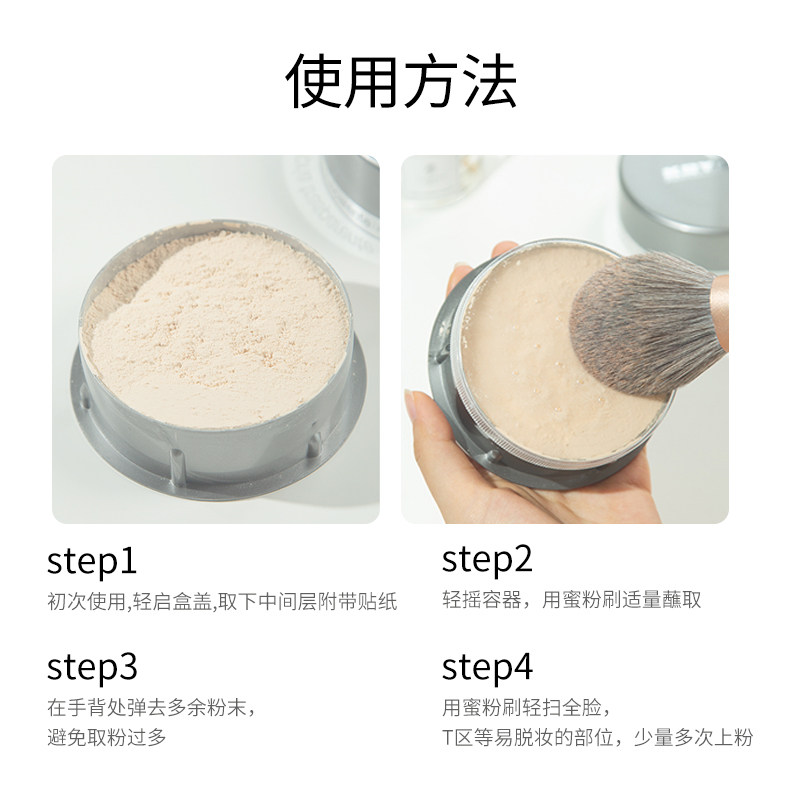 使用方法

step1
初次使用,轻启盒盖,取下中间层附带贴纸

step2
轻摇容器，用蜜粉刷适量蘸取

step3
在手背处弹去多余粉末，
避免取粉过多

step4
用蜜粉刷轻扫全脸，
T区等易脱妆的部位，少量多次上粉