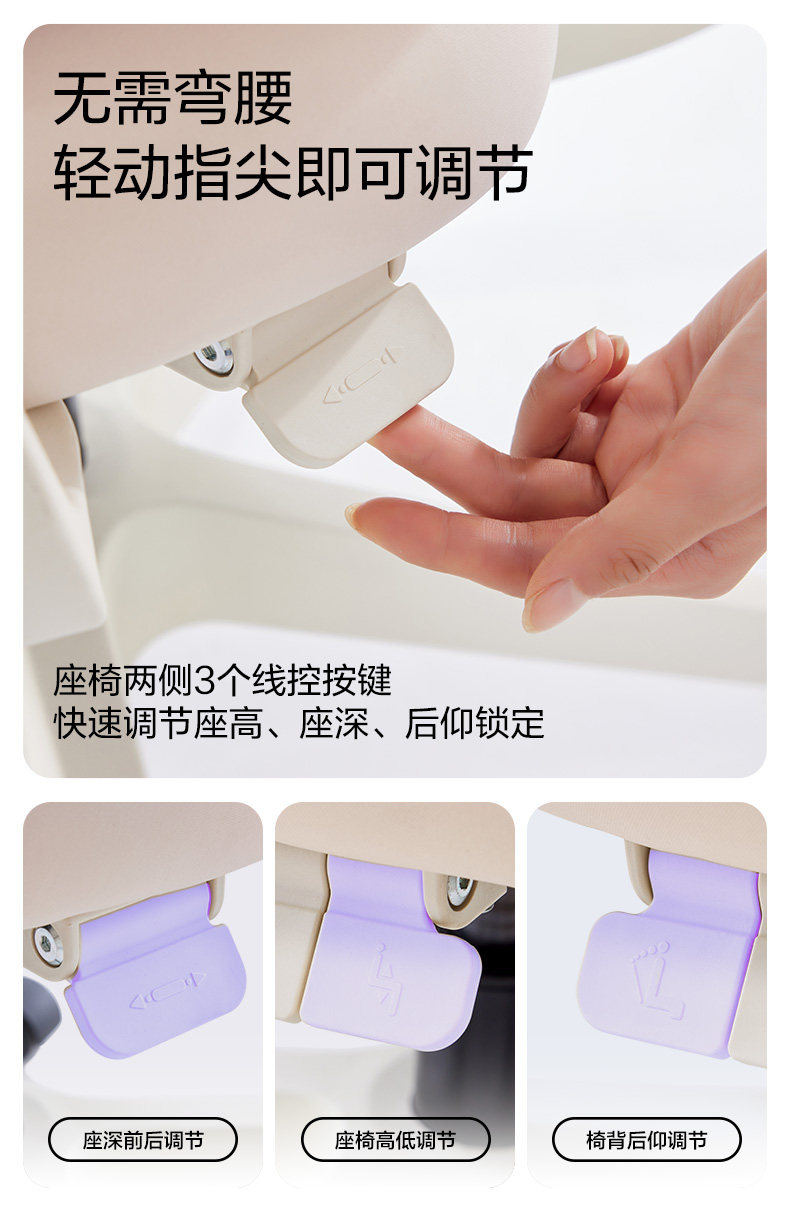 无需弯腰
轻动指尖即可调节

座椅两侧3个线控按键
快速调节座高、座深、后仰锁定

座深前后调节

座椅高低调节

椅背后仰调节