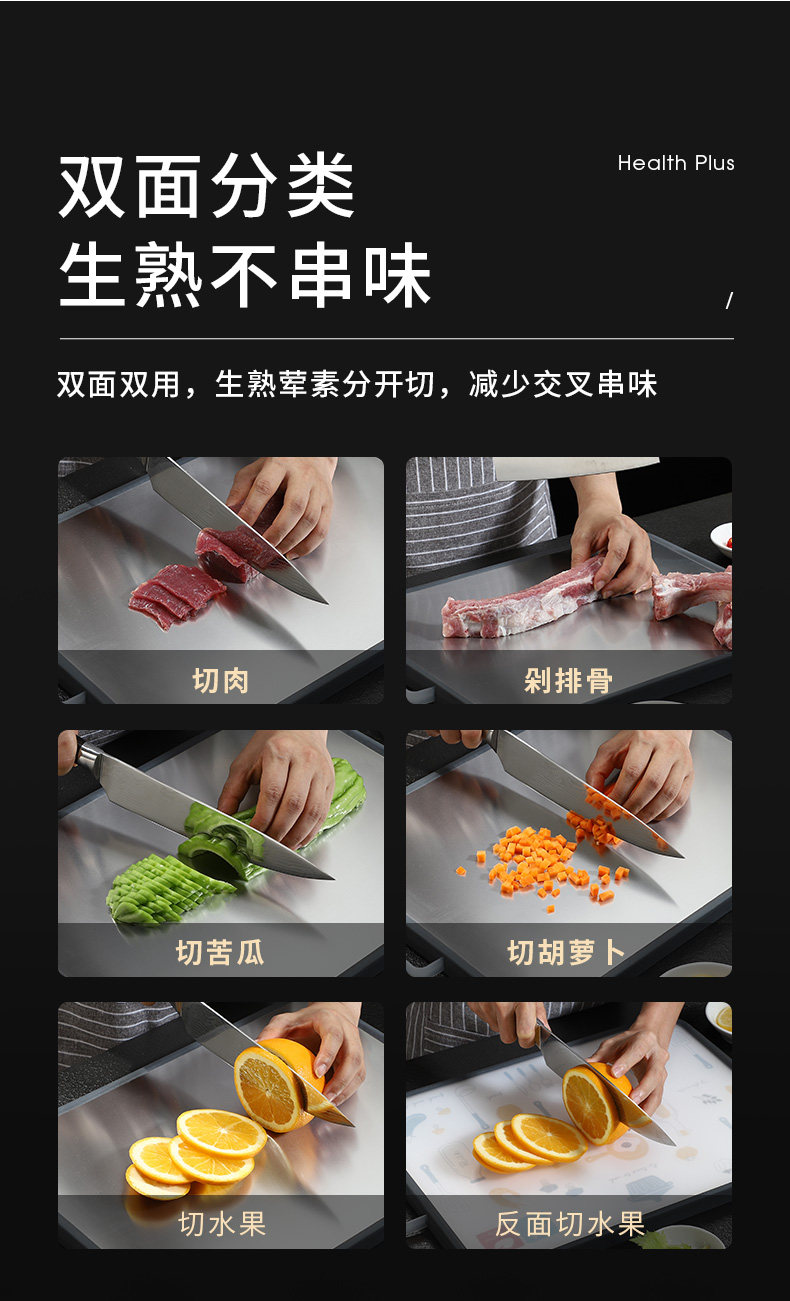 双面分类
生熟不串味

Health Plus

/

双面双用，生熟荤素分开切，减少交叉串味

切肉

剁排骨

切苦瓜

切胡萝卜

切水果

反面切水果