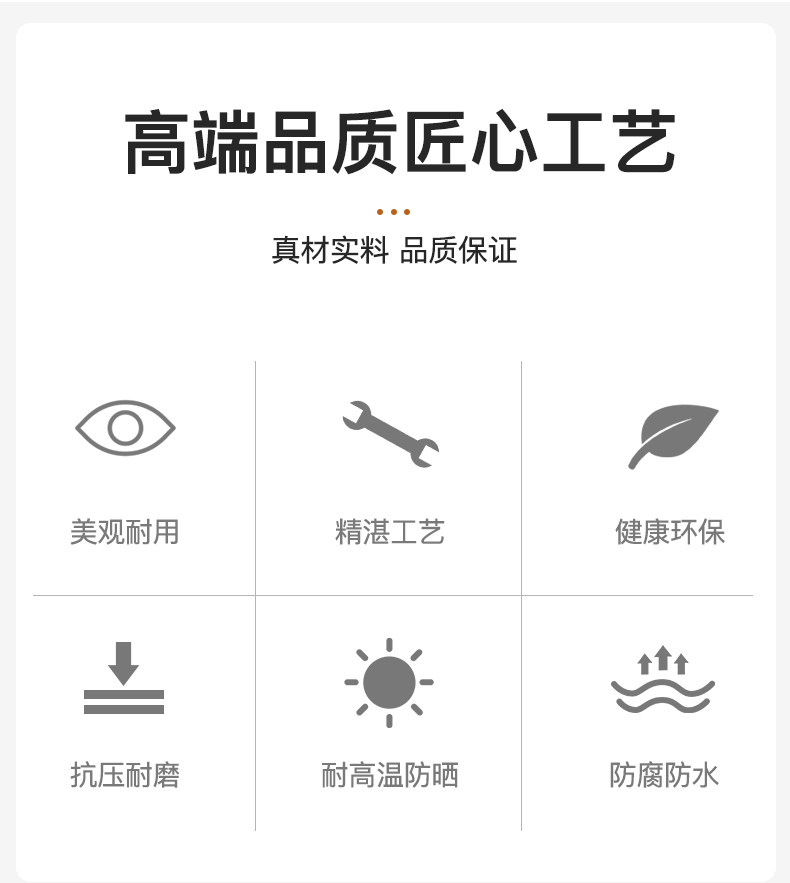 高端品质匠心工艺

真材实料 品质保证

美观耐用

精湛工艺

健康环保

抗压耐磨

耐高温防晒

防腐防水