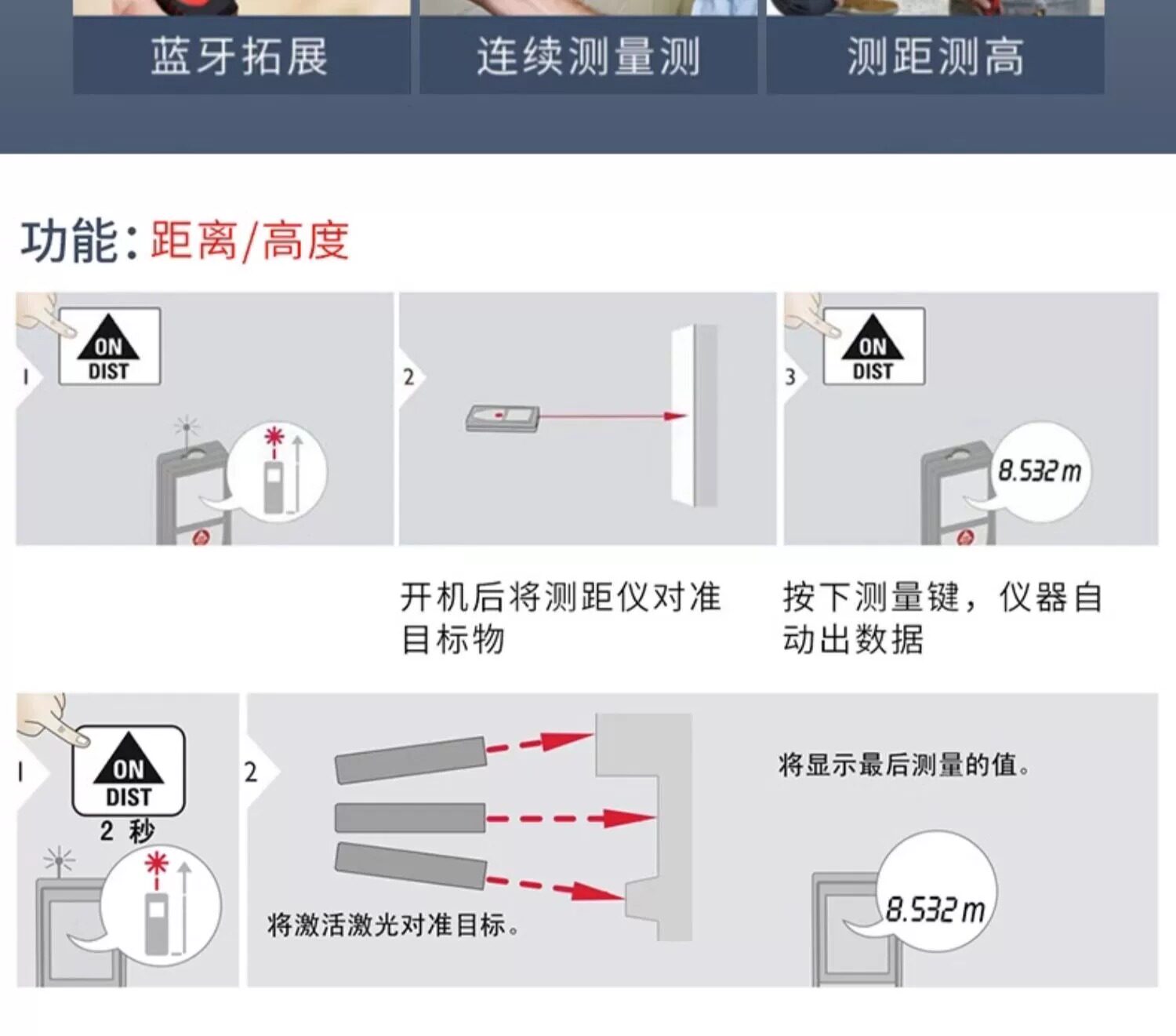 蓝牙拓展

连续测量测

测距测高

功能：距离/高度

1

ON
DIST

2

3

ON
DIST

8.532 m

开机后将测距仪对准目标物

按下测量键，仪器自动出数据

1

ON
DIST
2 秒

2

将激活激光对准目标。

将显示最后测量的值。

8.532 m