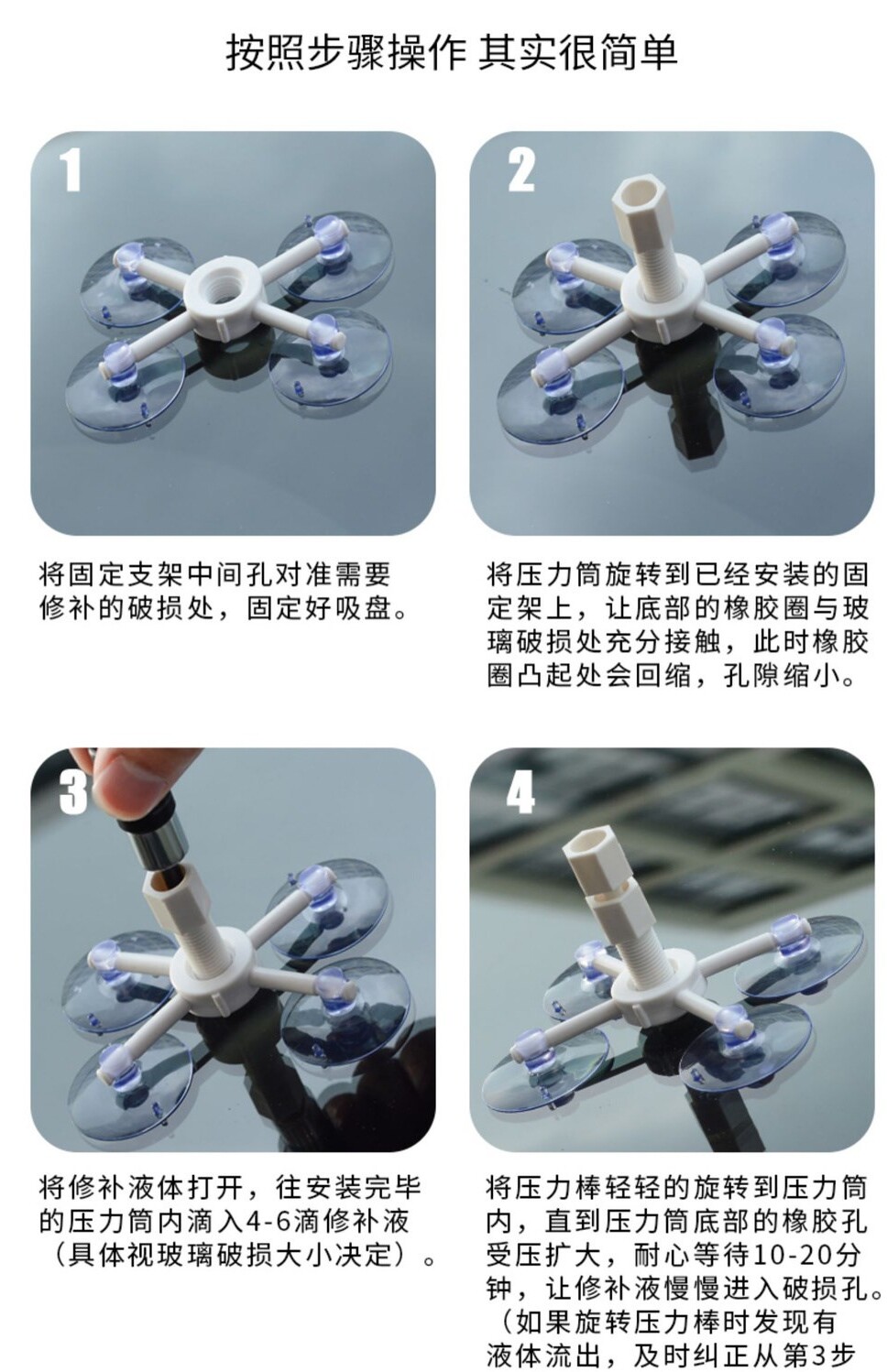 按照步骤操作 其实很简单

1

将固定支架中间孔对准需要修补的破损处，固定好吸盘。

2

将压力筒旋转到已经安装的固定架上，让底部的橡胶圈与玻璃破损处充分接触，此时橡胶圈凸起处会回缩，孔隙缩小。

3

将修补液体打开，往安装完毕的压力筒内滴入4-6滴修补液（具体视玻璃破损大小决定）。

4

将压力棒轻轻的旋转到压力筒内，直到压力筒底部的橡胶孔受压扩大，耐心等待10-20分钟，让修补液慢慢进入破损孔。（如果旋转压力棒时发现有液体流出，及时纠正从第3步