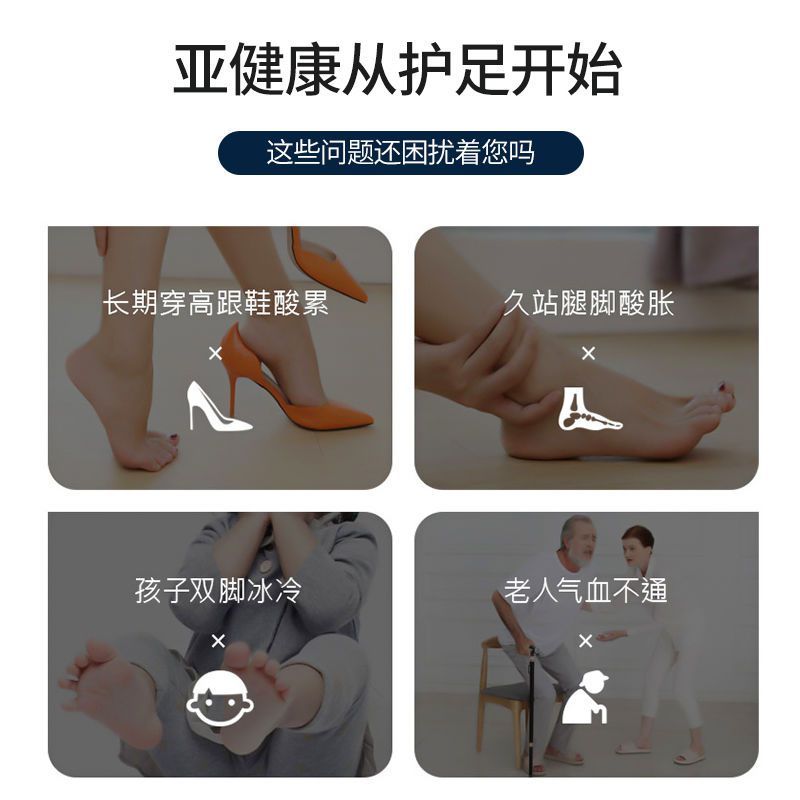 亚健康从护足开始

这些问题还困扰着您吗

长期穿高跟鞋酸累
×

久站腿脚酸胀
×

孩子双脚冰冷
×

老人气血不通
×