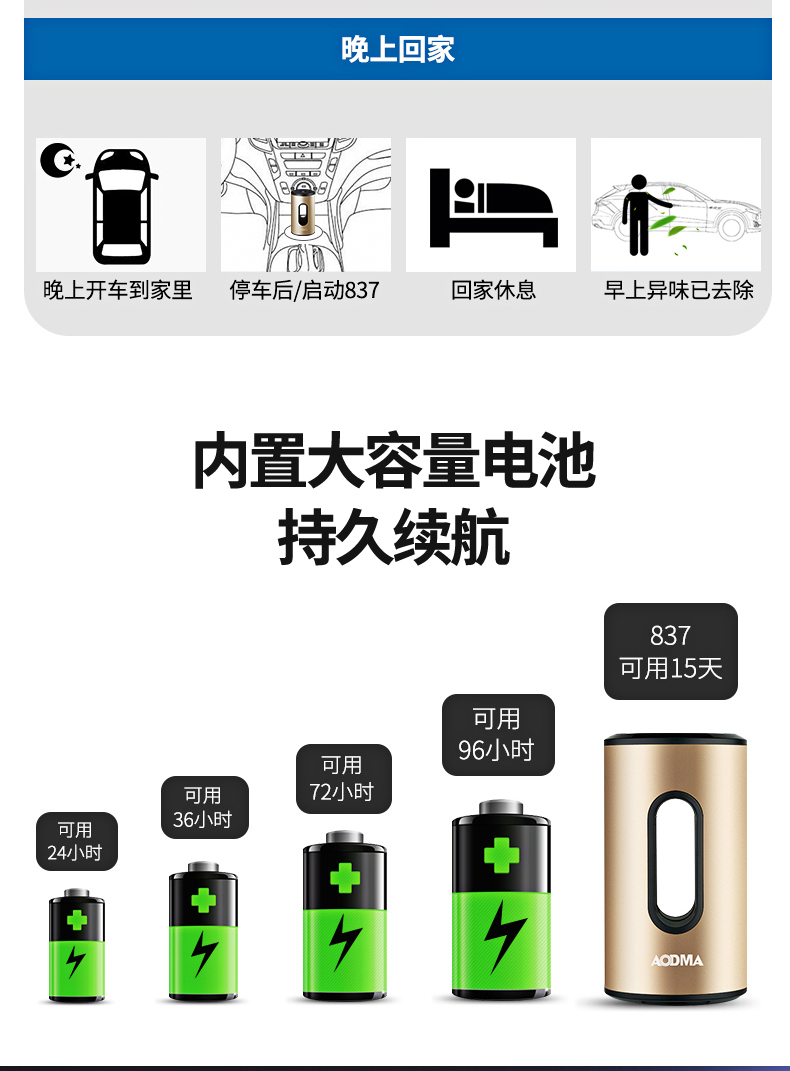 晚上回家

晚上开车到家里

停车后/启动837

回家休息

早上异味已去除

内置大容量电池
持久续航

可用
24小时

可用
36小时

可用
72小时

可用
96小时

837
可用15天

AODMA