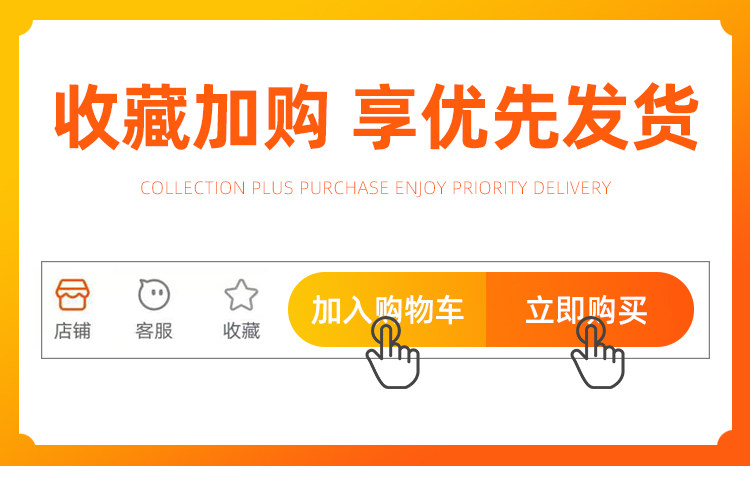 收藏加购 享优先发货

COLLECTION PLUS PURCHASE ENJOY PRIORITY DELIVERY

店铺 客服 收藏 加入购物车 立即购买