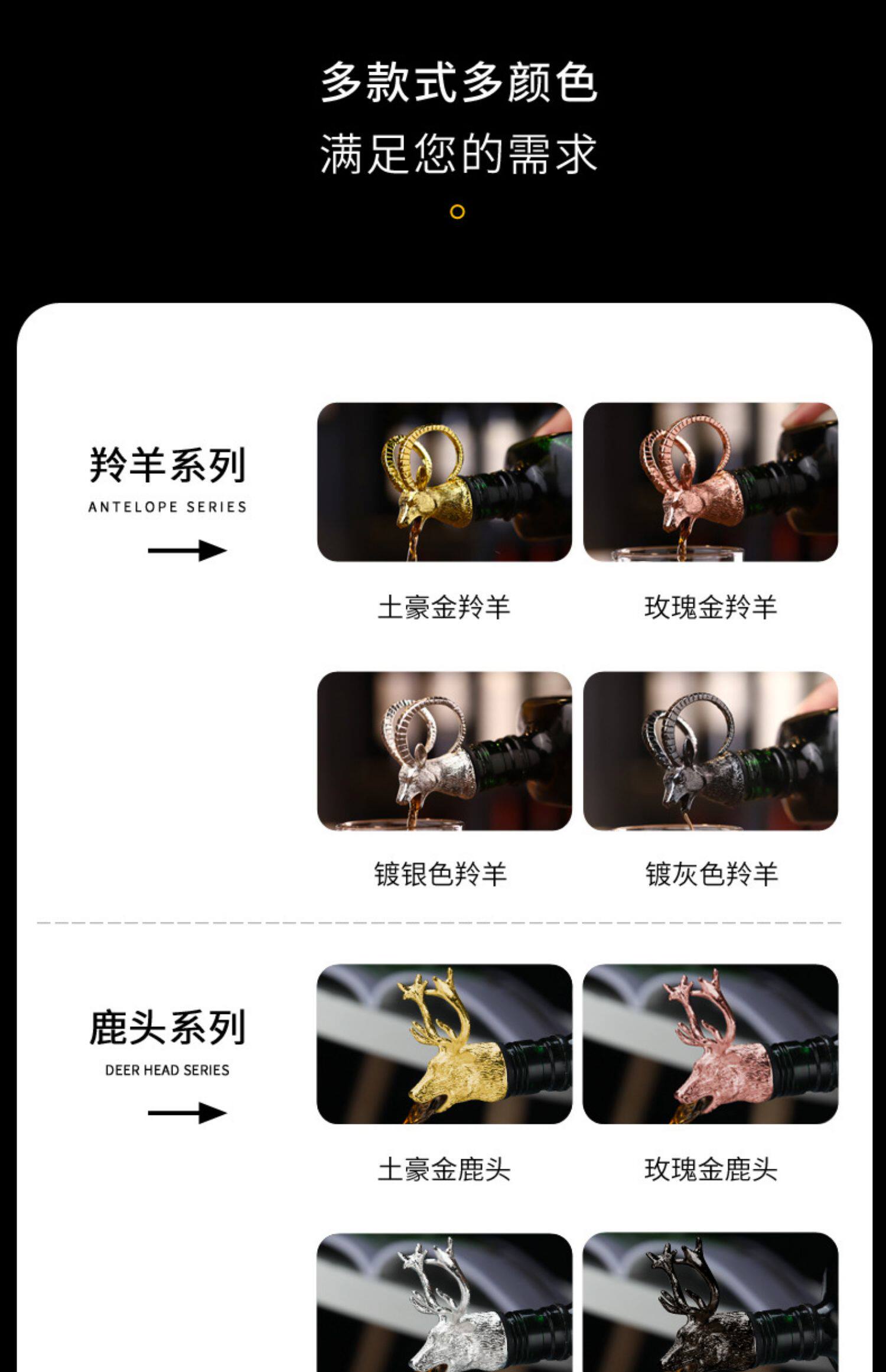 多款式多颜色
满足您的需求

羚羊系列
ANTELOPE SERIES

土豪金羚羊

玫瑰金羚羊

镀银色羚羊

镀灰色羚羊

鹿头系列
DEER HEAD SERIES

土豪金鹿头

玫瑰金鹿头