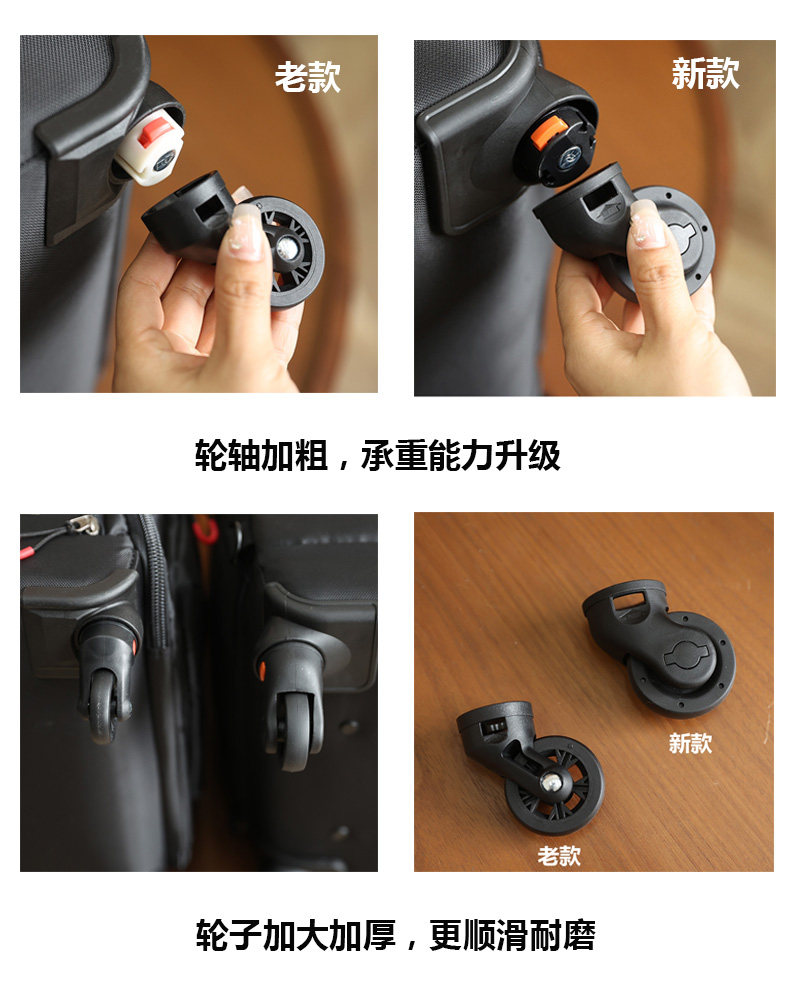 老款

新款

轮轴加粗，承重能力升级

新款

老款

轮子加大加厚，更顺滑耐磨