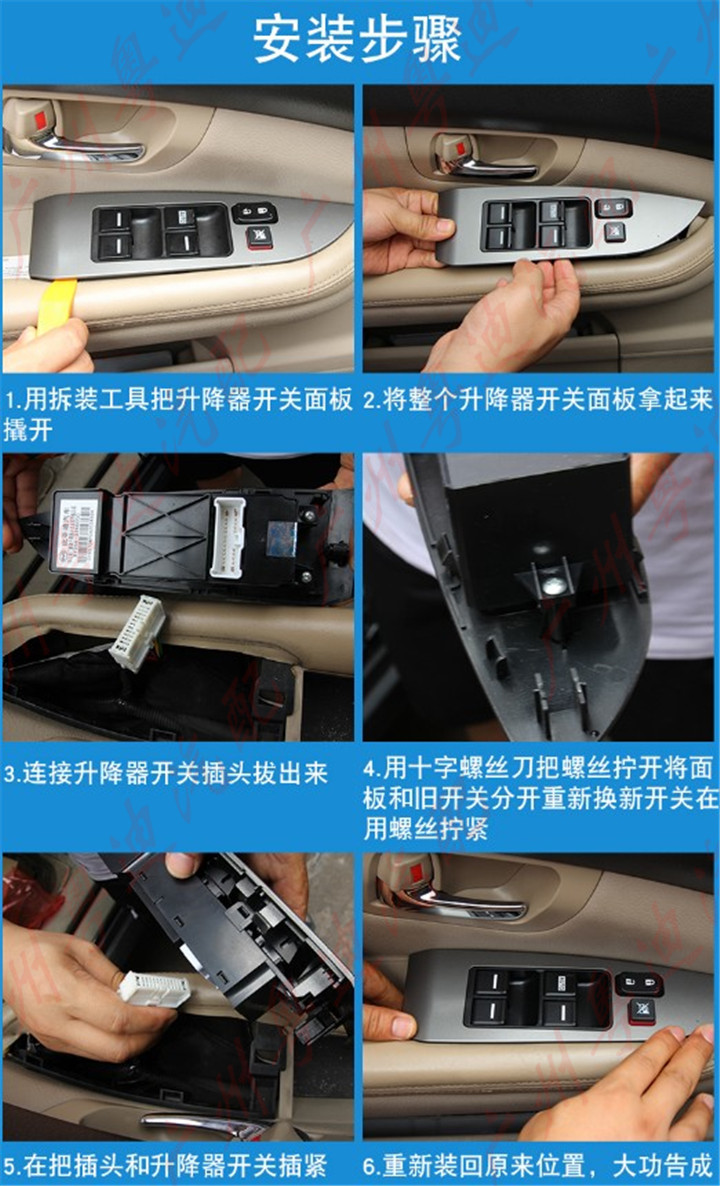 安装步骤

1.用拆装工具把升降器开关面板撬开

2.将整个升降器开关面板拿起来

3.连接升降器开关插头拔出来

4.用十字螺丝刀把螺丝拧开将面板和旧开关分开重新换新开关在用螺丝拧紧

5.在把插头和升降器开关插紧

6.重新装回原来位置，大功告成