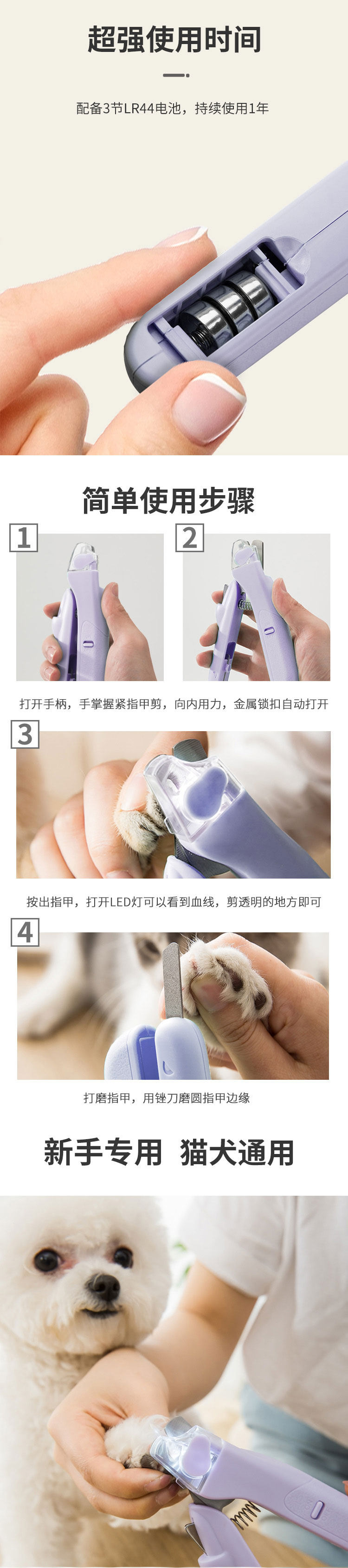 超强使用时间

配备3节LR44电池，持续使用1年

简单使用步骤

1

2

打开手柄，手掌握紧指甲剪，向内用力，金属锁扣自动打开

3

按出指甲，打开LED灯可以看到血线，剪透明的地方即可

4

打磨指甲，用锉刀磨圆指甲边缘

新手专用 猫犬通用