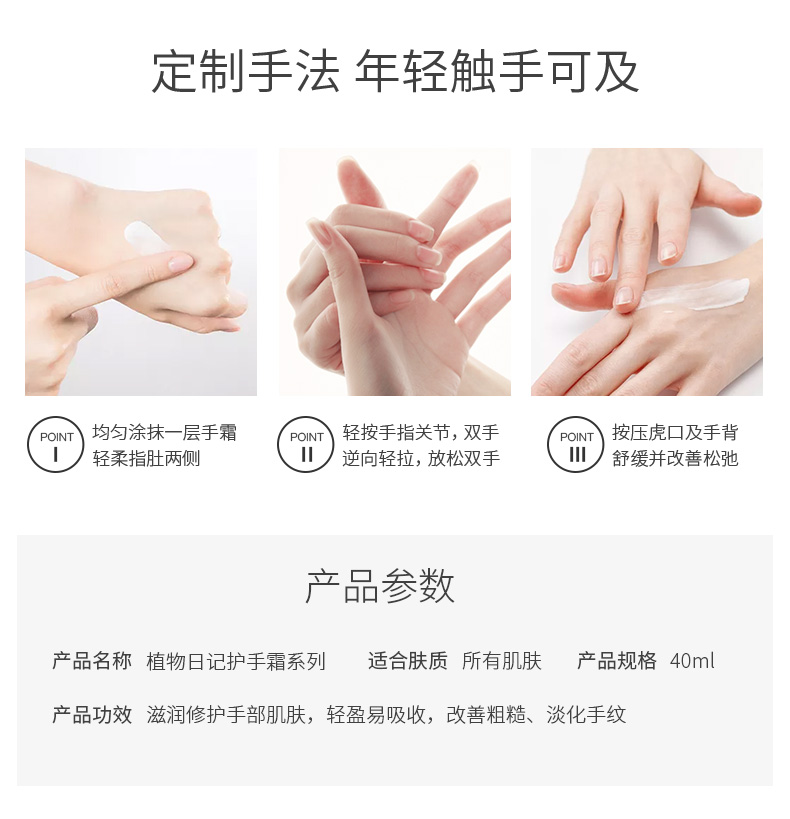 定制手法 年轻触手可及

POINT I 均匀涂抹一层手霜 轻柔指肚两侧

POINT II 轻按手指关节，双手 逆向轻拉，放松双手

POINT III 按压虎口及手背 舒缓并改善松弛

产品参数

产品名称 植物日记护手霜系列 适合肤质 所有肌肤 产品规格 40ml

产品功效 滋润修护手部肌肤，轻盈易吸收，改善粗糙、淡化手纹