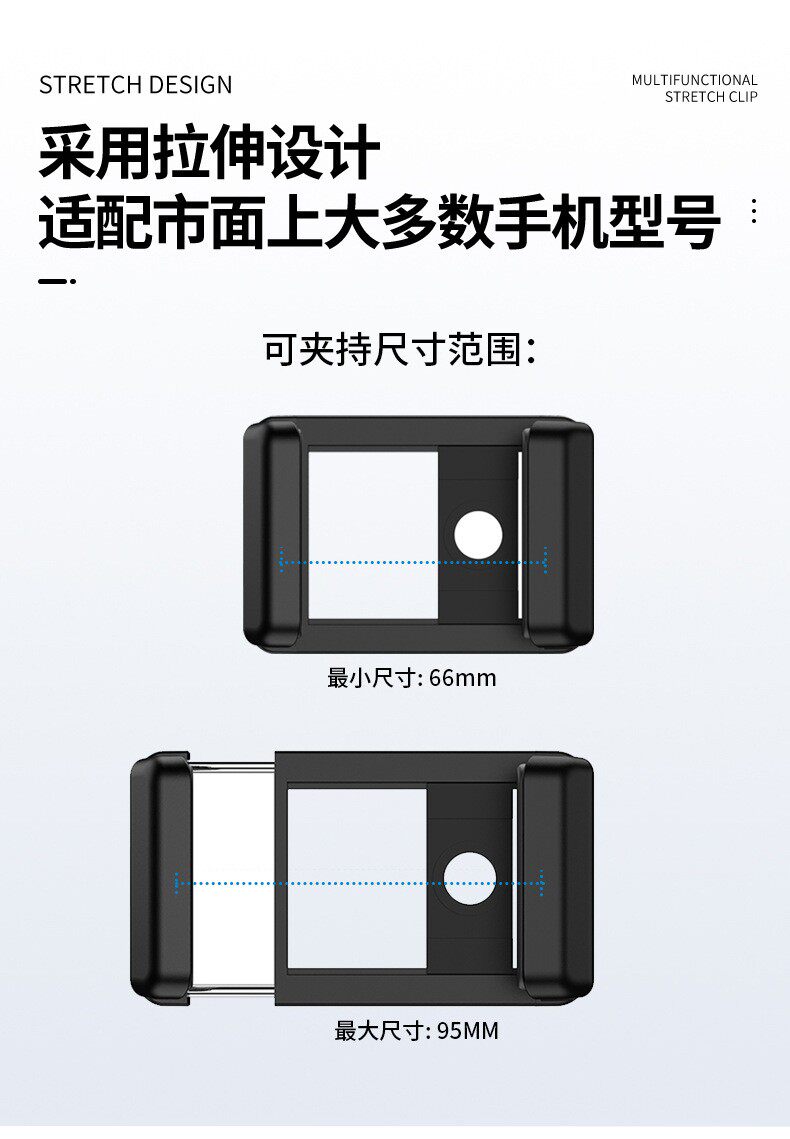 STRETCH DESIGN

MULTIFUNCTIONAL STRETCH CLIP

采用拉伸设计
适配市面上大多数手机型号

可夹持尺寸范围:

最小尺寸: 66mm

最大尺寸: 95MM