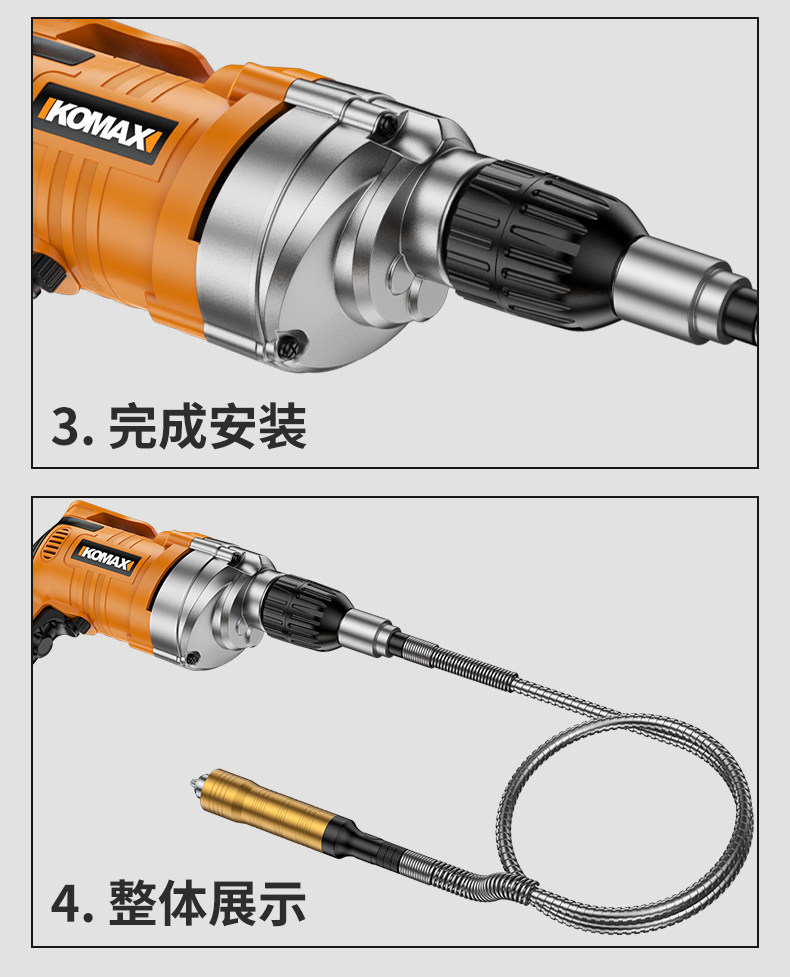 KOMAX

3. 完成安装

KOMAX

4. 整体展示