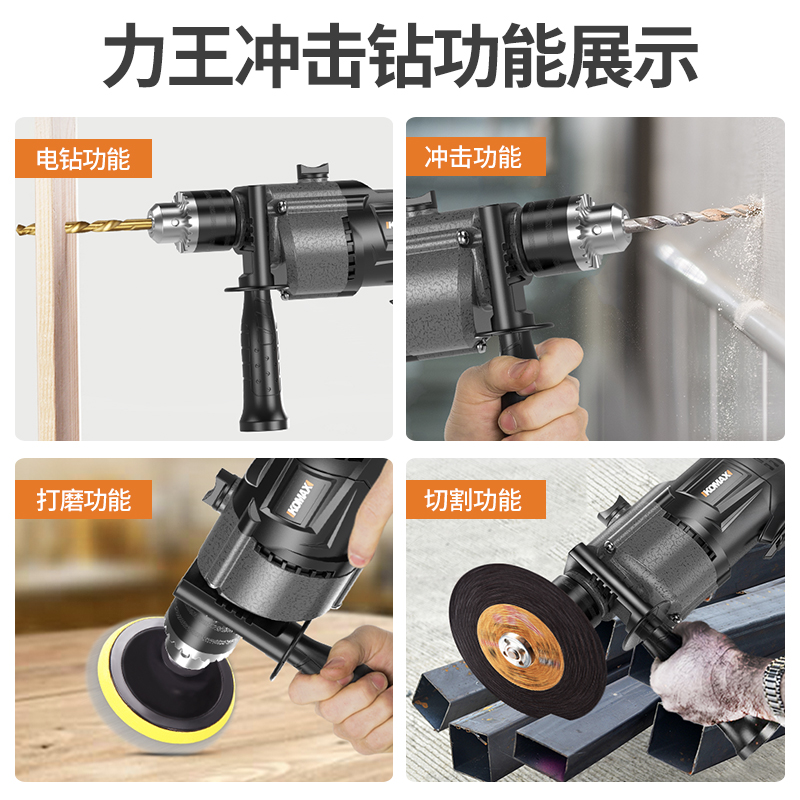 力王冲击钻功能展示

电钻功能

冲击功能

打磨功能

KOMAX

切割功能

KOMAX