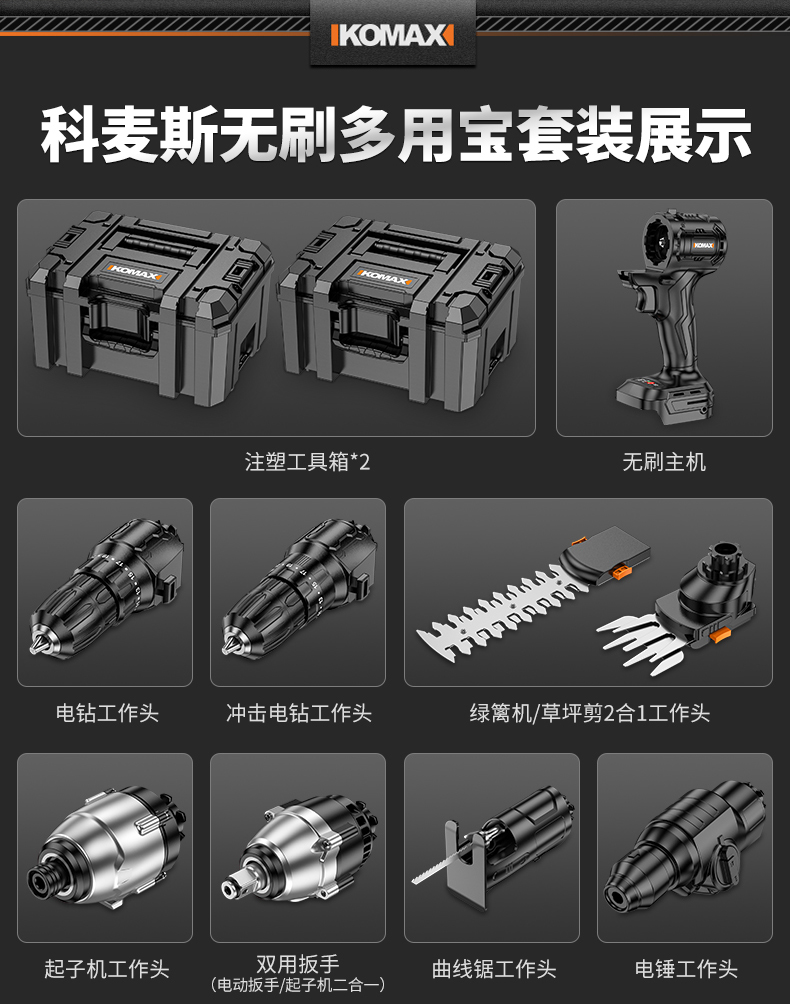 KOMAX

科麦斯无刷多用宝套装展示

KOMAX KOMAX KOMAX

注塑工具箱*2

无刷主机

电钻工作头

冲击电钻工作头

绿篱机/草坪剪2合1工作头

起子机工作头

双用扳手
(电动扳手/起子机二合一)

曲线锯工作头

电锤工作头