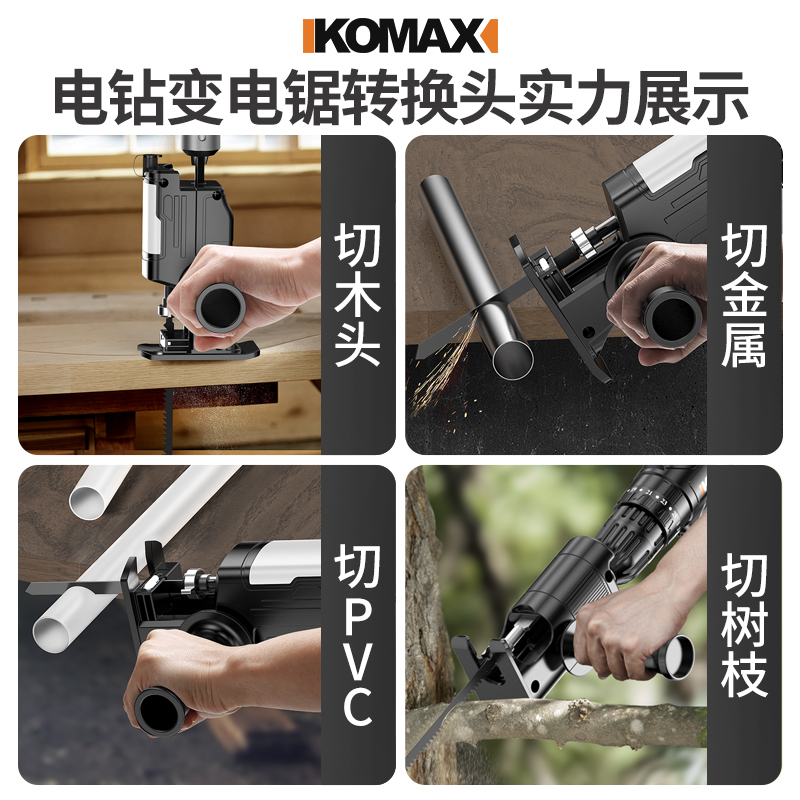 KOMAX

电钻变电锯转换头实力展示

切木头

切金属

切PVC

切树枝