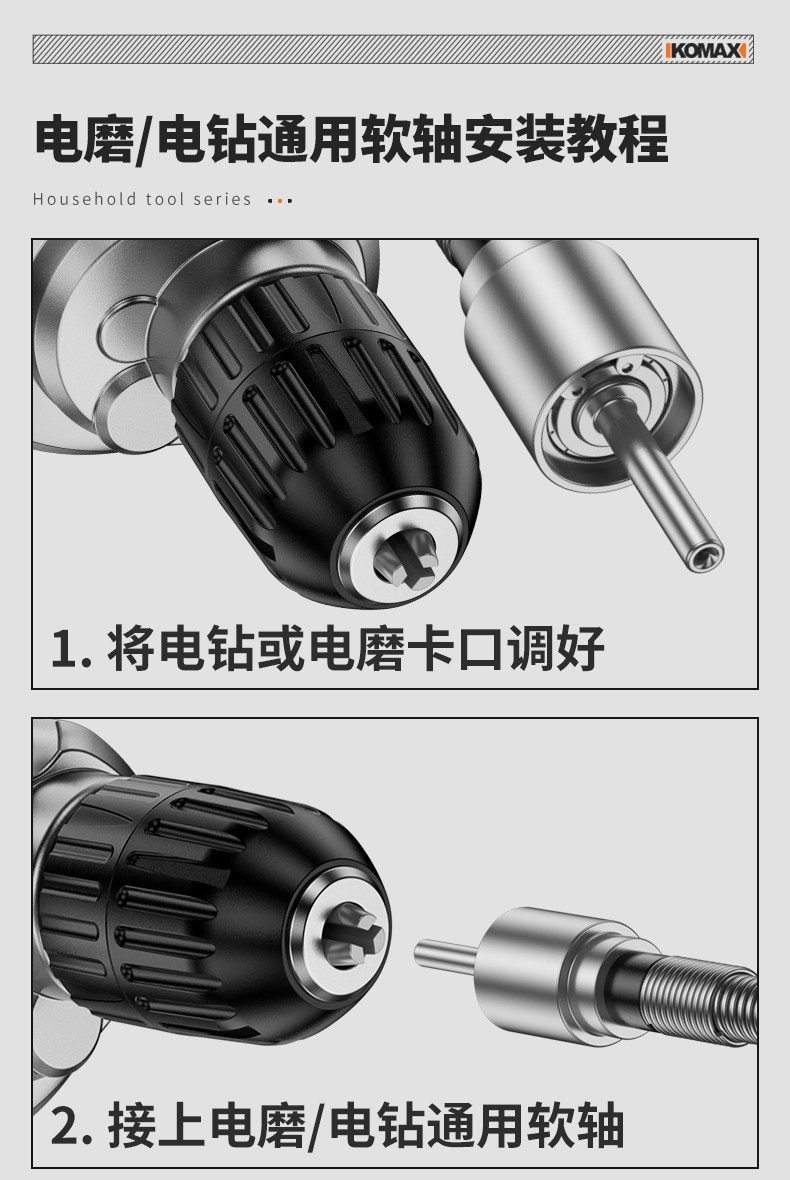 KOMAX

电磨/电钻通用软轴安装教程

Household tool series

1. 将电钻或电磨卡口调好

2. 接上电磨/电钻通用软轴