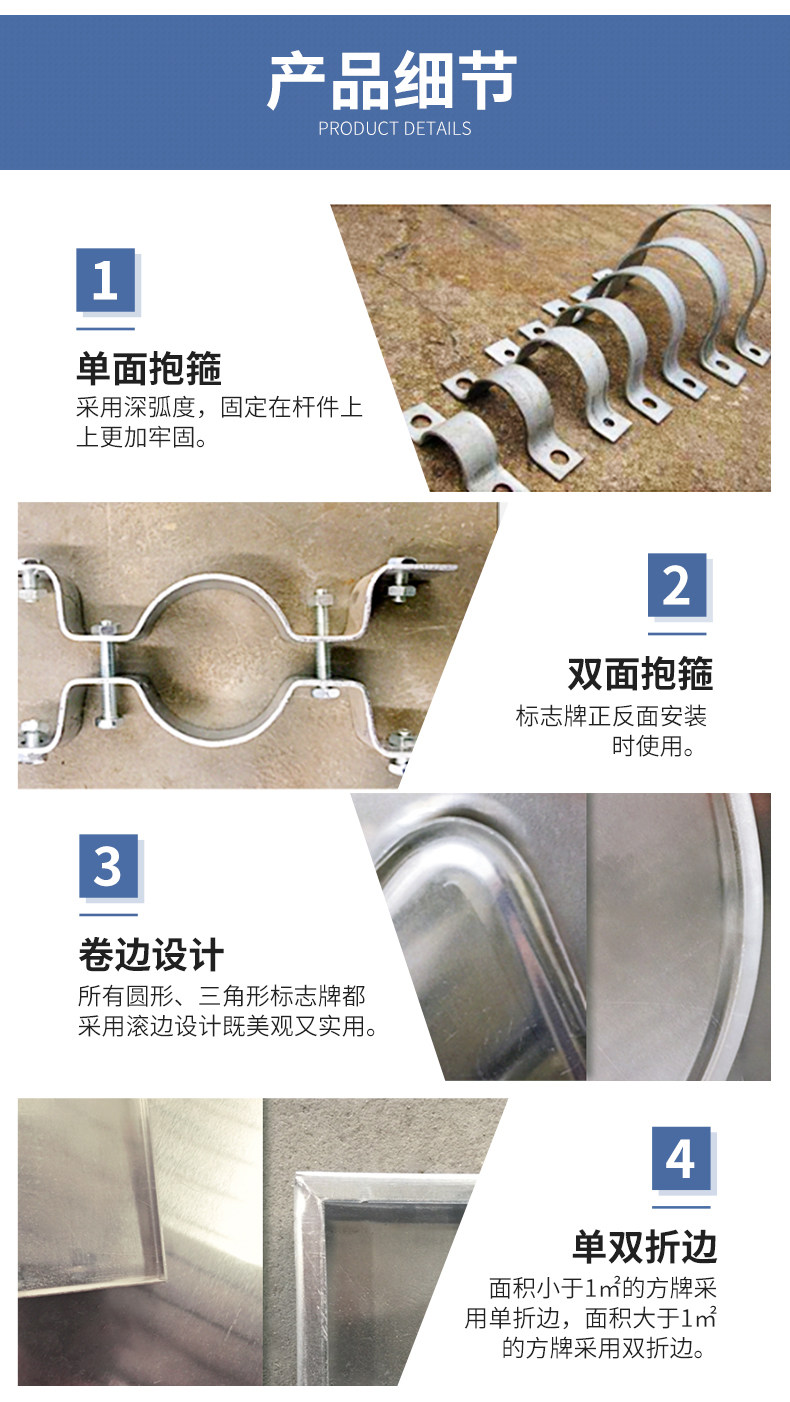 产品细节
PRODUCT DETAILS

1
单面抱箍
采用深弧度，固定在杆件上上更加牢固。

2
双面抱箍
标志牌正反面安装时使用。

3
卷边设计
所有圆形、三角形标志牌都采用滚边设计既美观又实用。

4
单双折边
面积小于1㎡的方牌采用单折边，面积大于1㎡的方牌采用双折边。