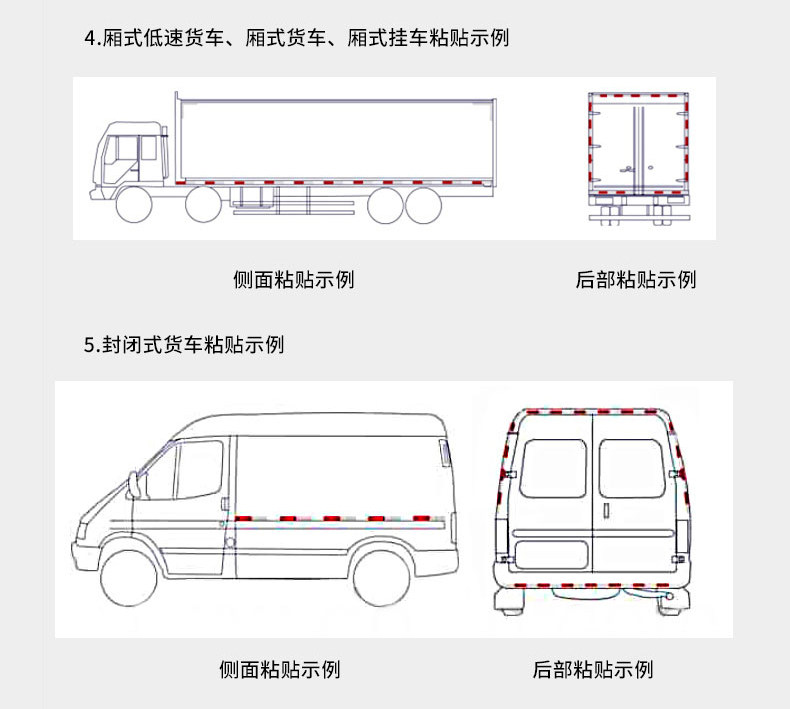 4.厢式低速货车、厢式货车、厢式挂车粘贴示例

侧面粘贴示例

后部粘贴示例

5.封闭式货车粘贴示例

侧面粘贴示例

后部粘贴示例