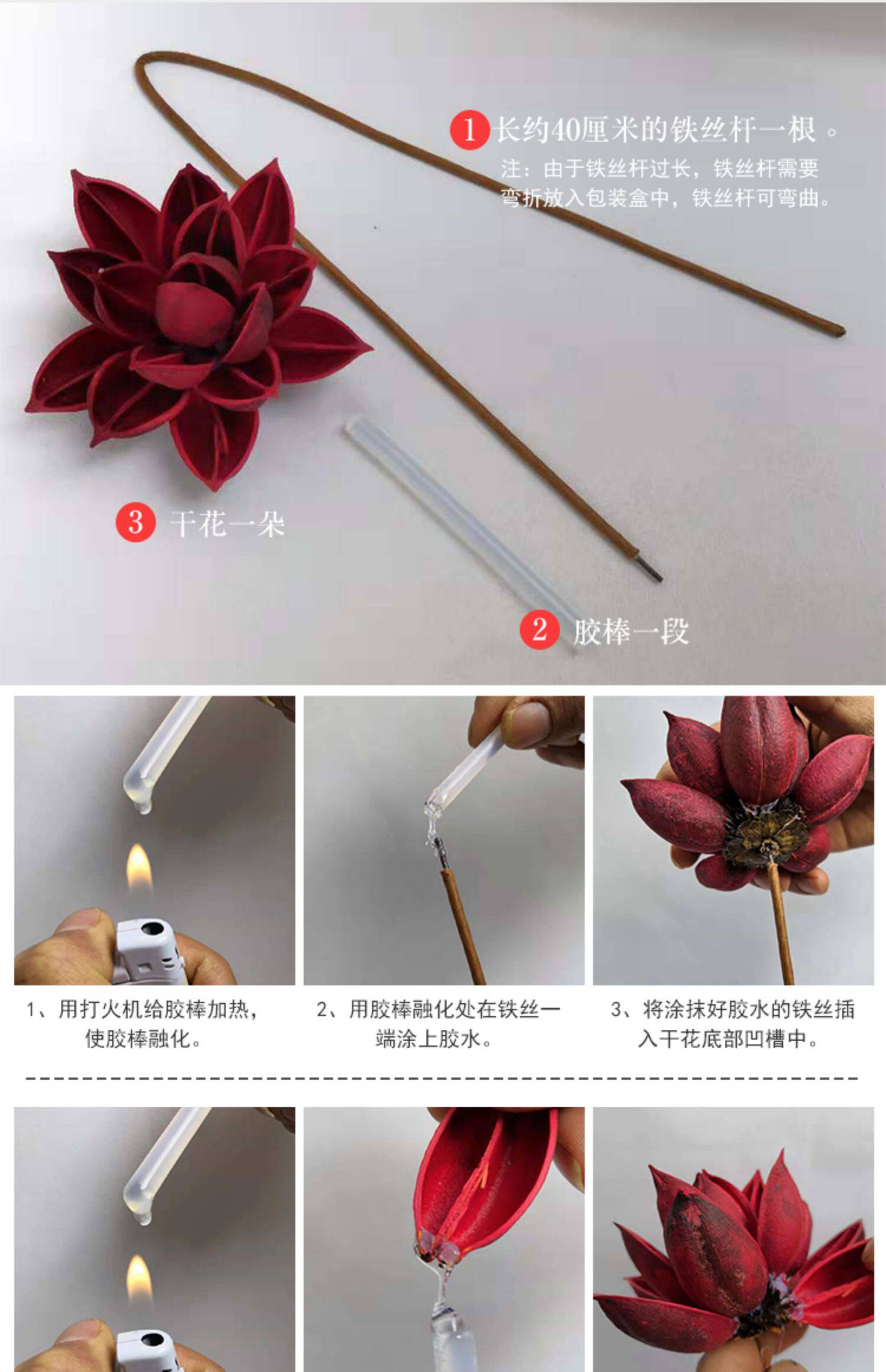 1 长约40厘米的铁丝杆一根。
注：由于铁丝杆过长，铁丝杆需要弯折放入包装盒中，铁丝杆可弯曲。

3 干花一朵

2 胶棒一段

1、用打火机给胶棒加热，使胶棒融化。

2、用胶棒融化处在铁丝一端涂上胶水。

3、将涂抹好胶水的铁丝插入干花底部凹槽中。