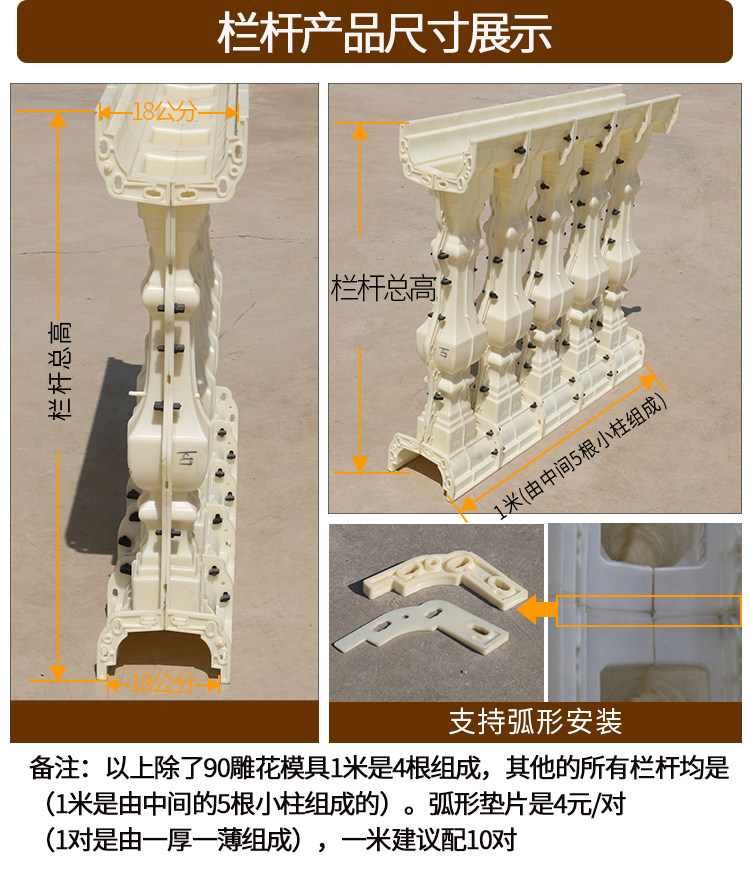 栏杆产品尺寸展示

18公分

栏杆总高

18公分

栏杆总高

1米(由中间5根小柱组成)

支持弧形安装

备注：以上除了90雕花模具1米是4根组成，其他的所有栏杆均是（1米是由中间的5根小柱组成的）。弧形垫片是4元/对（1对是由一厚一薄组成），一米建议配10对