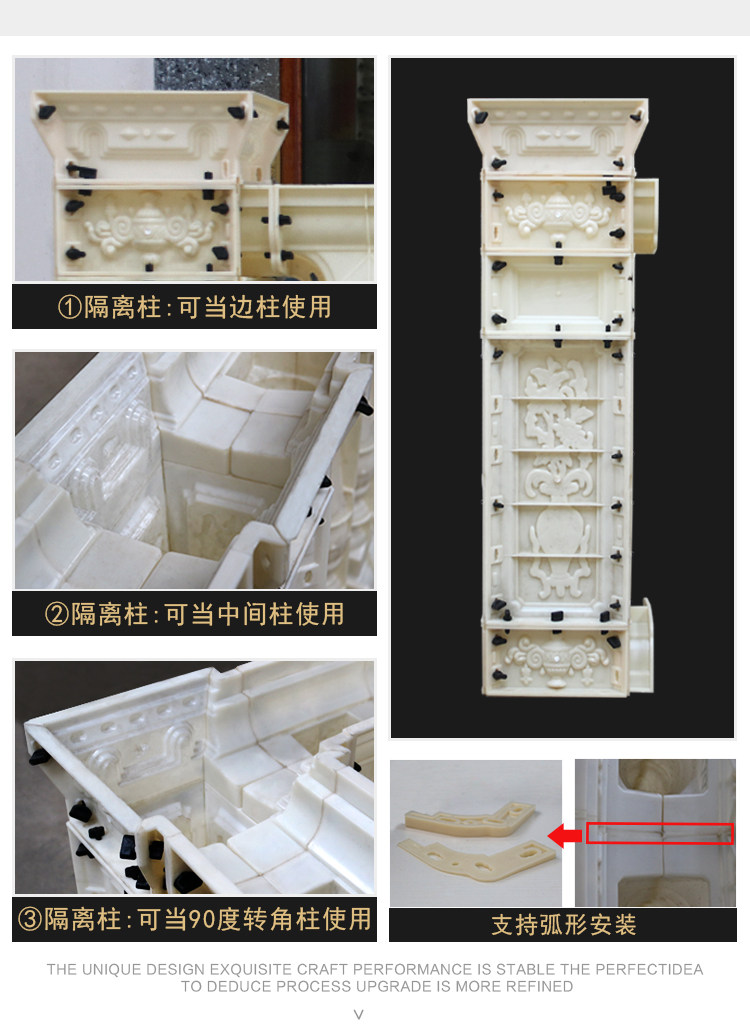 ①隔离柱:可当边柱使用

②隔离柱:可当中间柱使用

③隔离柱:可当90度转角柱使用

支持弧形安装

THE UNIQUE DESIGN EXQUISITE CRAFT PERFORMANCE IS STABLE THE PERFECTIDEA TO DEDUCE PROCESS UPGRADE IS MORE REFINED

V