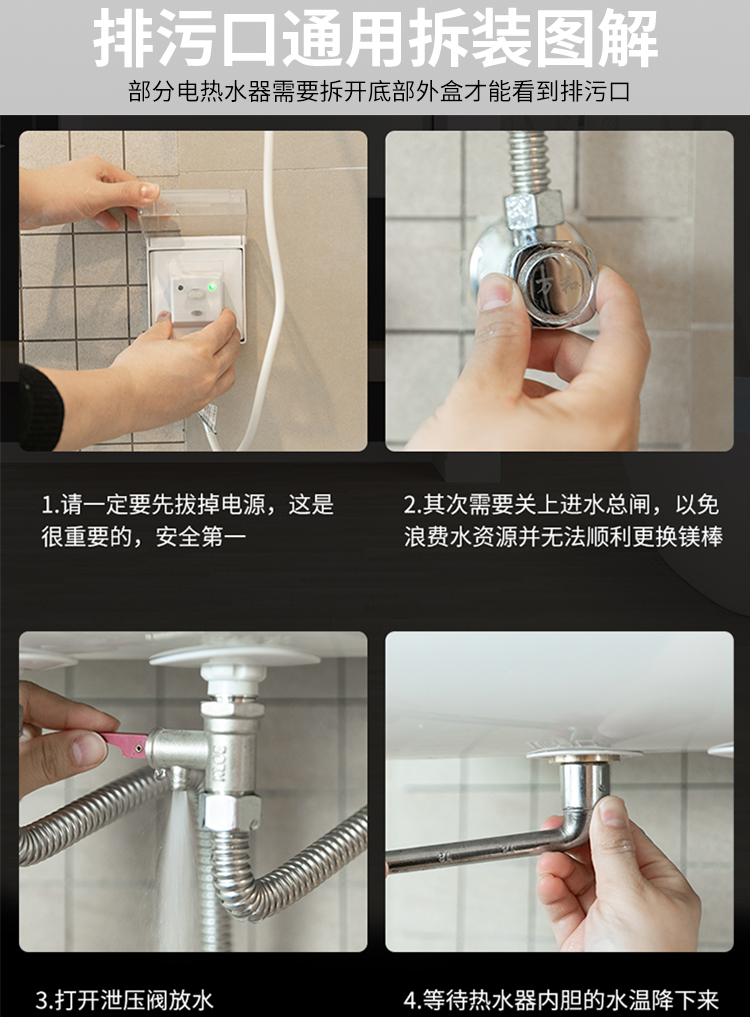 排污口通用拆装图解

部分电热水器需要拆开底部外盒才能看到排污口

1.请一定要先拔掉电源，这是很重要的，安全第一

2.其次需要关上进水总闸，以免浪费水资源并无法顺利更换镁棒

3.打开泄压阀放水

4.等待热水器内胆的水温降下来