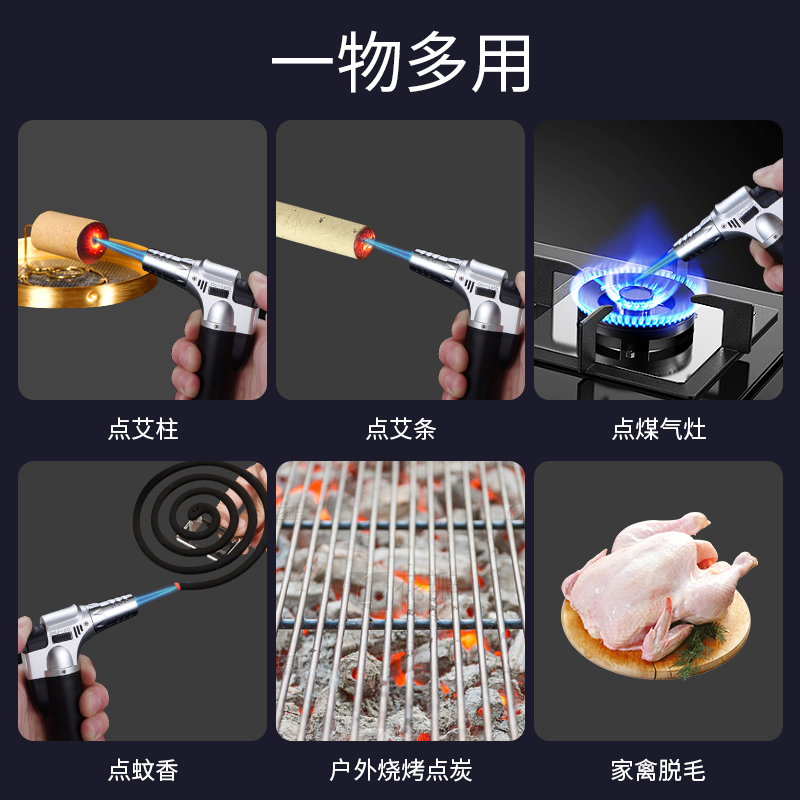 一物多用

点艾柱

点艾条

点煤气灶

点蚊香

户外烧烤点炭

家禽脱毛