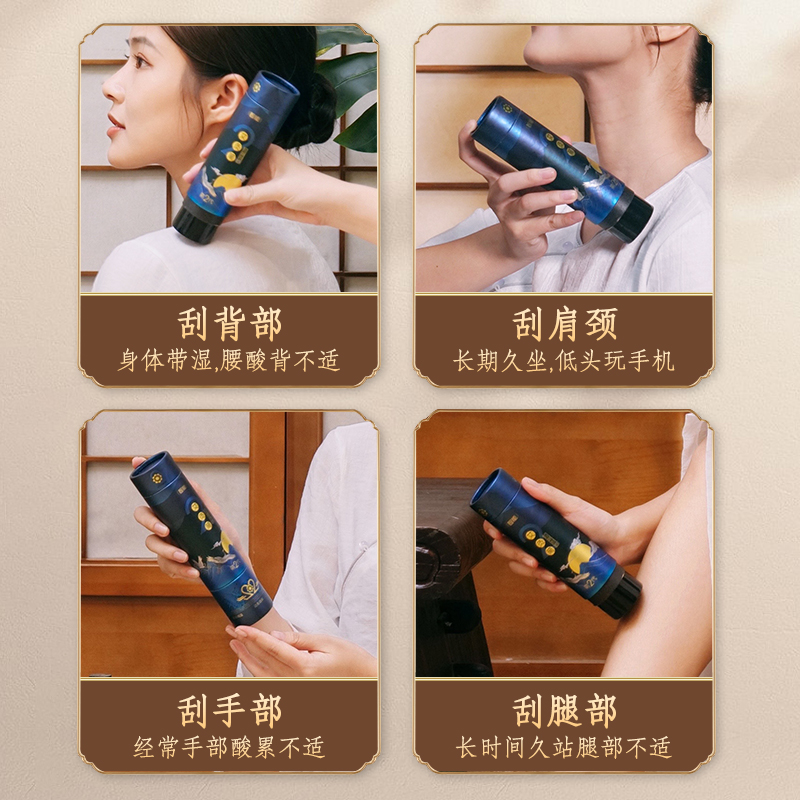 刮背部
身体带湿,腰酸背不适

刮肩颈
长期久坐,低头玩手机

刮手部
经常手部酸累不适

刮腿部
长时间久站腿部不适