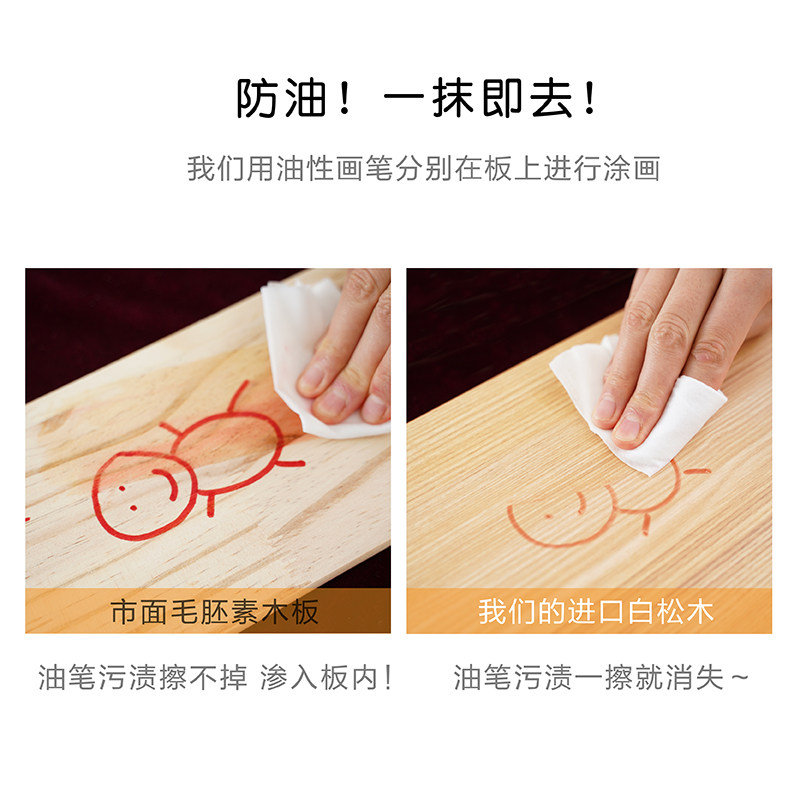 防油！一抹即去！

我们用油性画笔分别在板上进行涂画

市面毛胚素木板

油笔污渍擦不掉 渗入板内！

我们的进口白松木

油笔污渍一擦就消失~