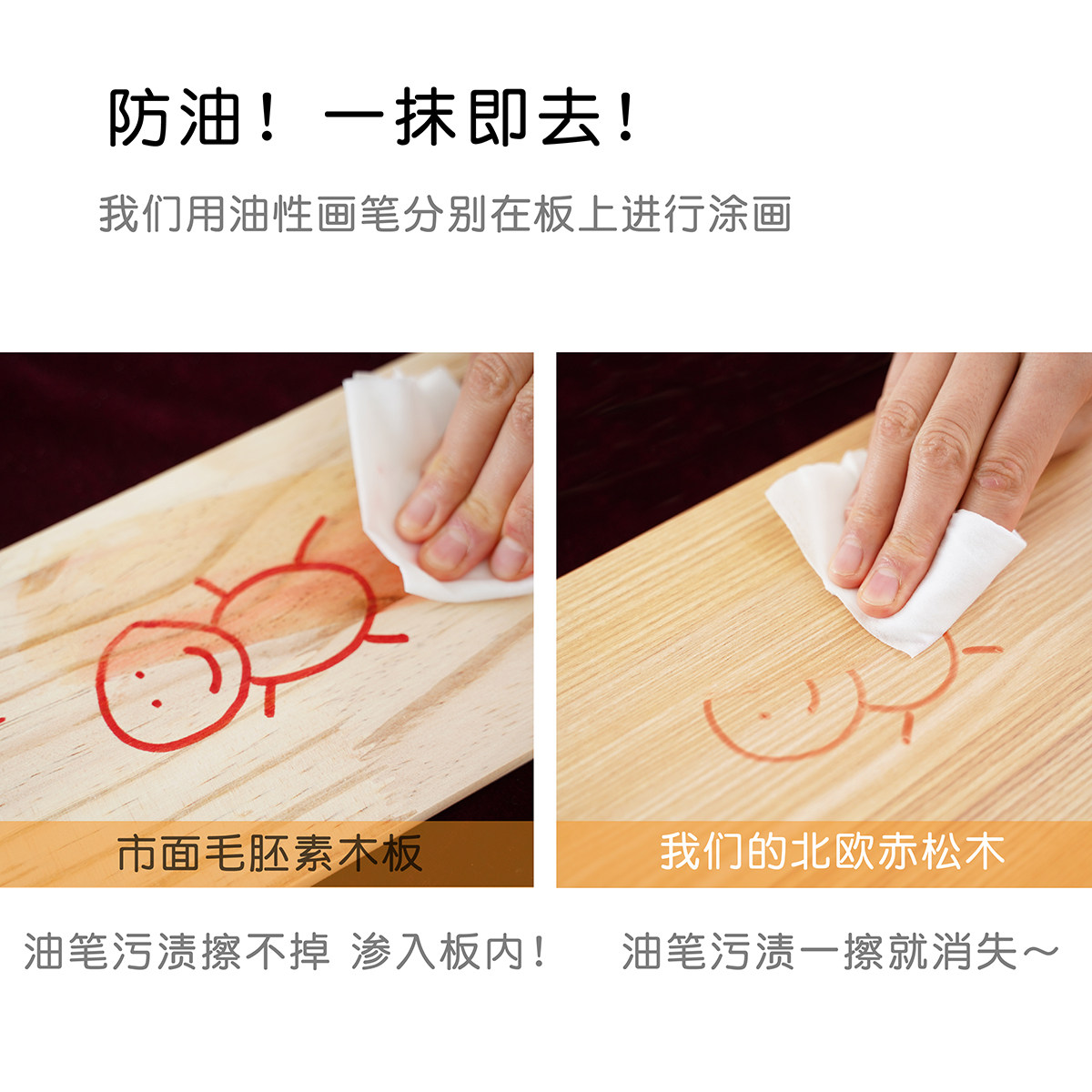 防油！一抹即去！

我们用油性画笔分别在板上进行涂画

市面毛胚素木板

我们的北欧赤松木

油笔污渍擦不掉 渗入板内！

油笔污渍一擦就消失～