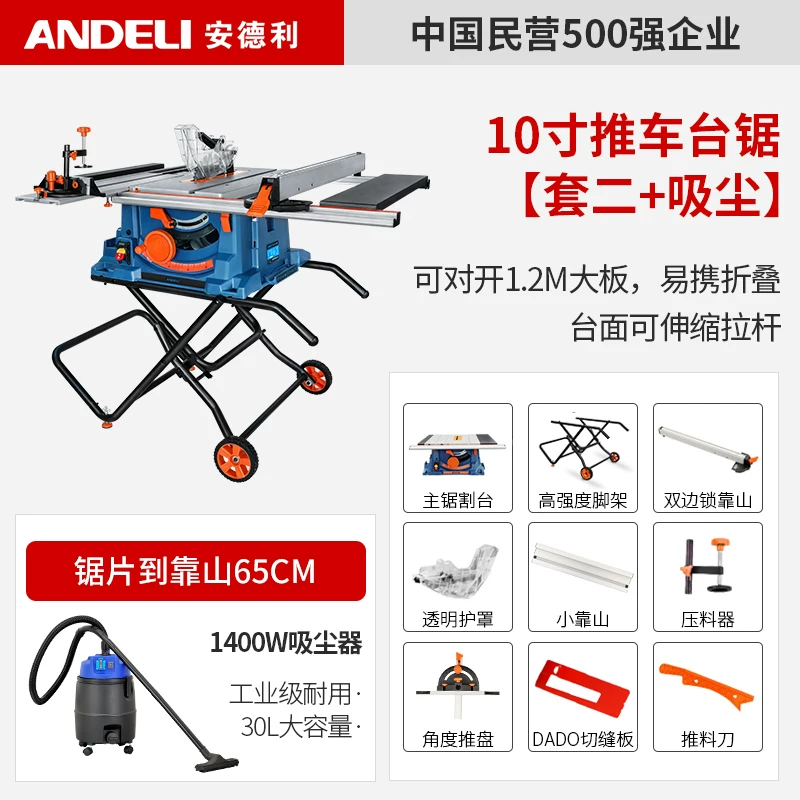 ANDELI 安德利

中国民营500强企业

10寸推车台锯
【套二+吸尘】

可对开1.2M大板，易携折叠
台面可伸缩拉杆

锯片到靠山65CM

1400W吸尘器

工业级耐用·
30L大容量·

主锯割台
高强度脚架
双边锁靠山
透明护罩
小靠山
压料器
角度推盘
DADO切缝板
推料刀