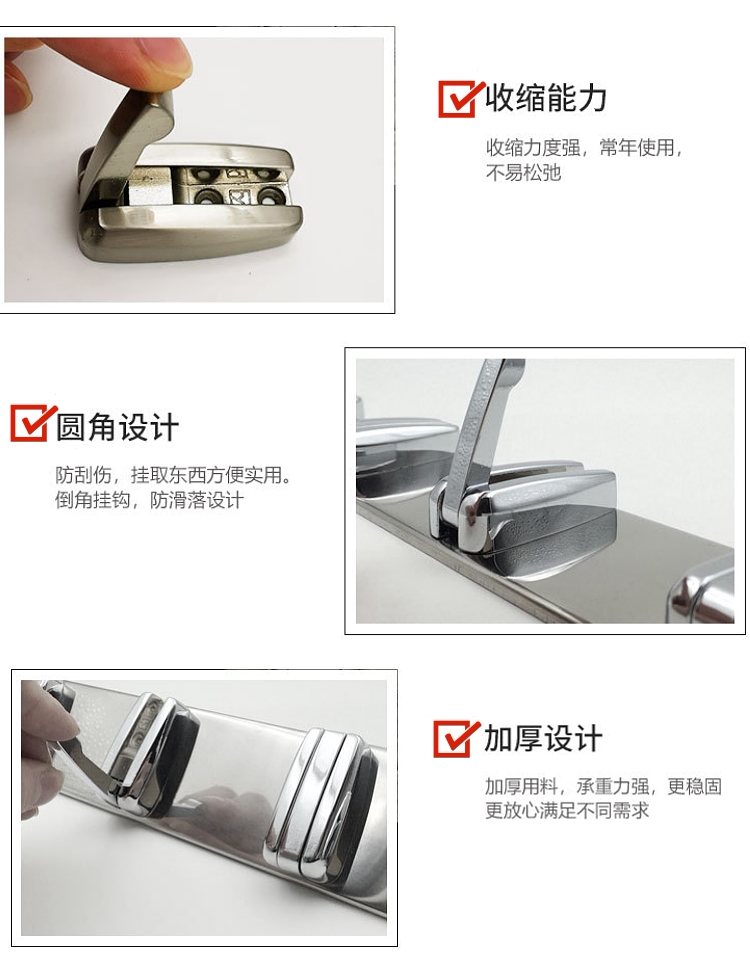 收缩能力

收缩力度强，常年使用，不易松弛

圆角设计

防刮伤，挂取东西方便实用。倒角挂钩，防滑落设计

加厚设计

加厚用料，承重力强，更稳固更放心满足不同需求