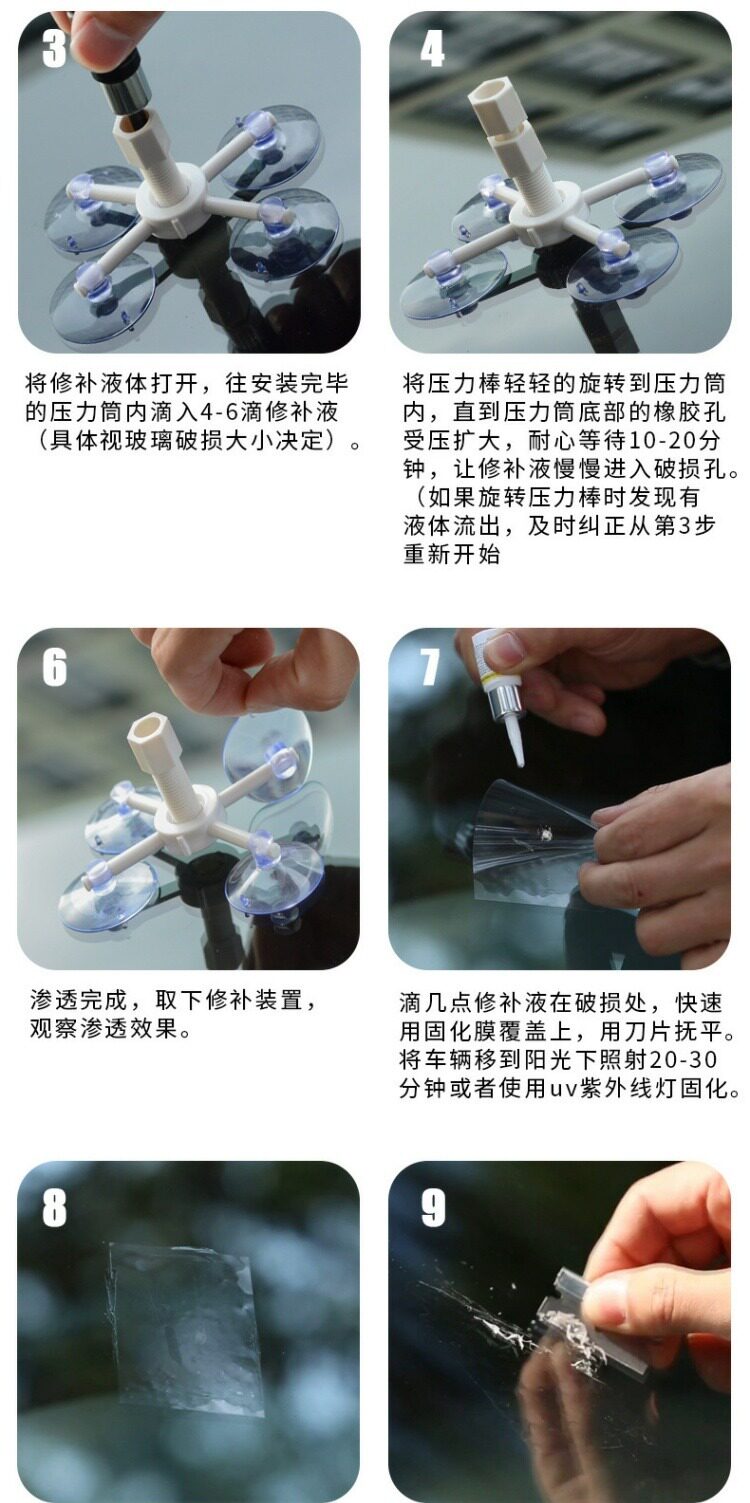 3

将修补液体打开，往安装完毕的压力筒内滴入4-6滴修补液（具体视玻璃破损大小决定）。

4

将压力棒轻轻的旋转到压力筒内，直到压力筒底部的橡胶孔受压扩大，耐心等待10-20分钟，让修补液慢慢进入破损孔。（如果旋转压力棒时发现有液体流出，及时纠正从第3步重新开始

6

渗透完成，取下修补装置，观察渗透效果。

7

滴几点修补液在破损处，快速用固化膜覆盖上，用刀片抚平。将车辆移到阳光下照射20-30分钟或者使用uv紫外线灯固化。

8

9