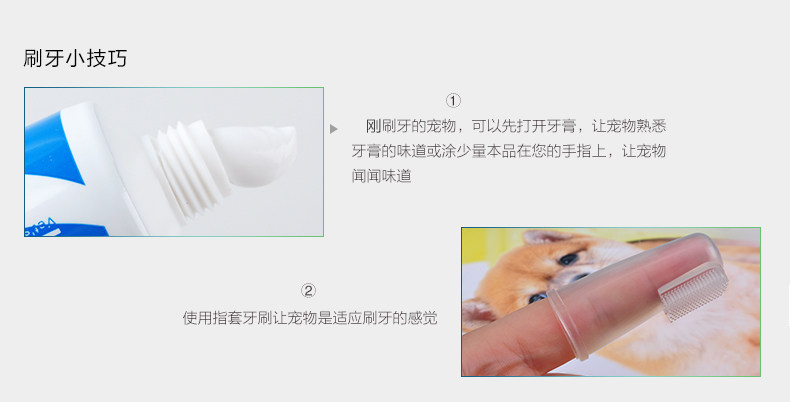 刷牙小技巧

①

刚刷牙的宠物，可以先打开牙膏，让宠物熟悉牙膏的味道或涂少量本品在您的手指上，让宠物闻闻味道

②

使用指套牙刷让宠物是适应刷牙的感觉