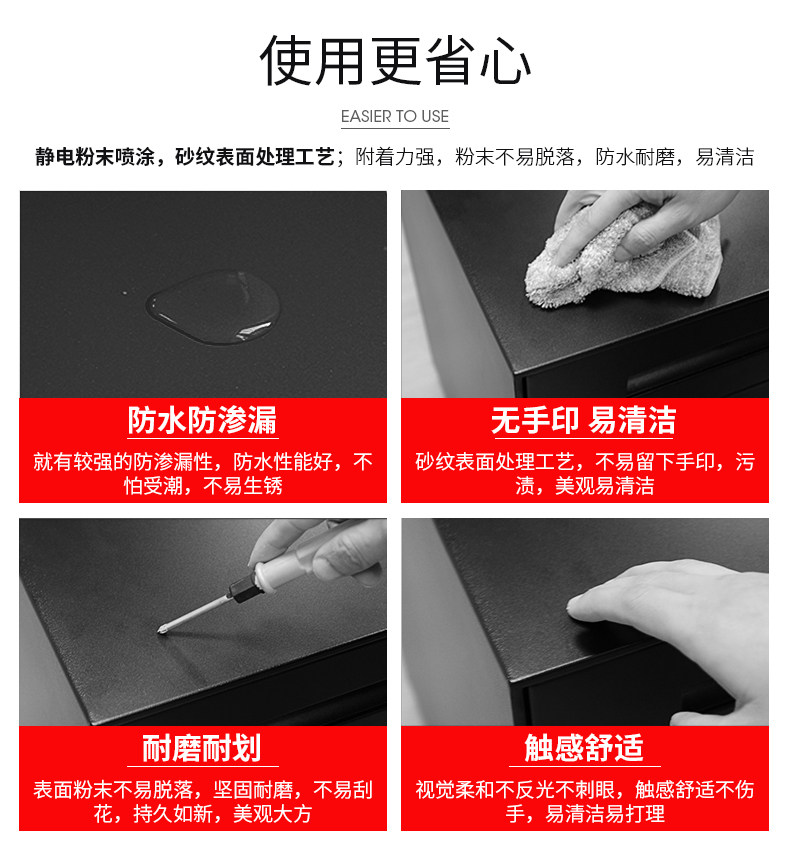 使用更省心

EASIER TO USE

静电粉末喷涂，砂纹表面处理工艺；附着力强，粉末不易脱落，防水耐磨，易清洁

防水防渗漏

就有较强的防渗漏性，防水性能好，不怕受潮，不易生锈

无手印 易清洁

砂纹表面处理工艺，不易留下手印，污渍，美观易清洁

耐磨耐划

表面粉末不易脱落，坚固耐磨，不易刮花，持久如新，美观大方

触感舒适

视觉柔和不反光不刺眼，触感舒适不伤手，易清洁易打理