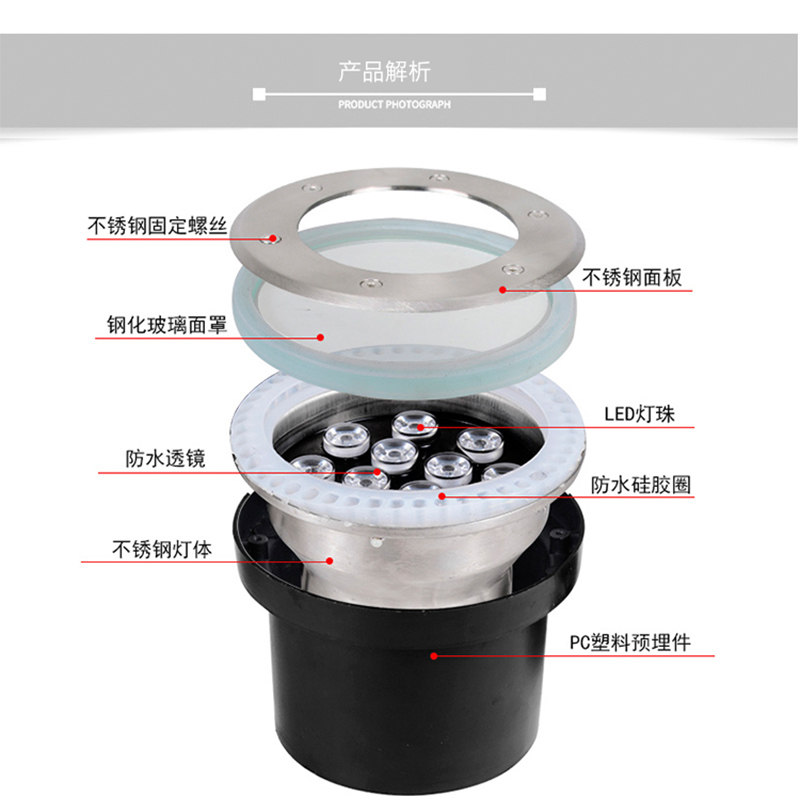 产品解析
PRODUCT PHOTOGRAPH

不锈钢固定螺丝
不锈钢面板
钢化玻璃面罩
LED灯珠
防水透镜
防水硅胶圈
不锈钢灯体
PC塑料预埋件