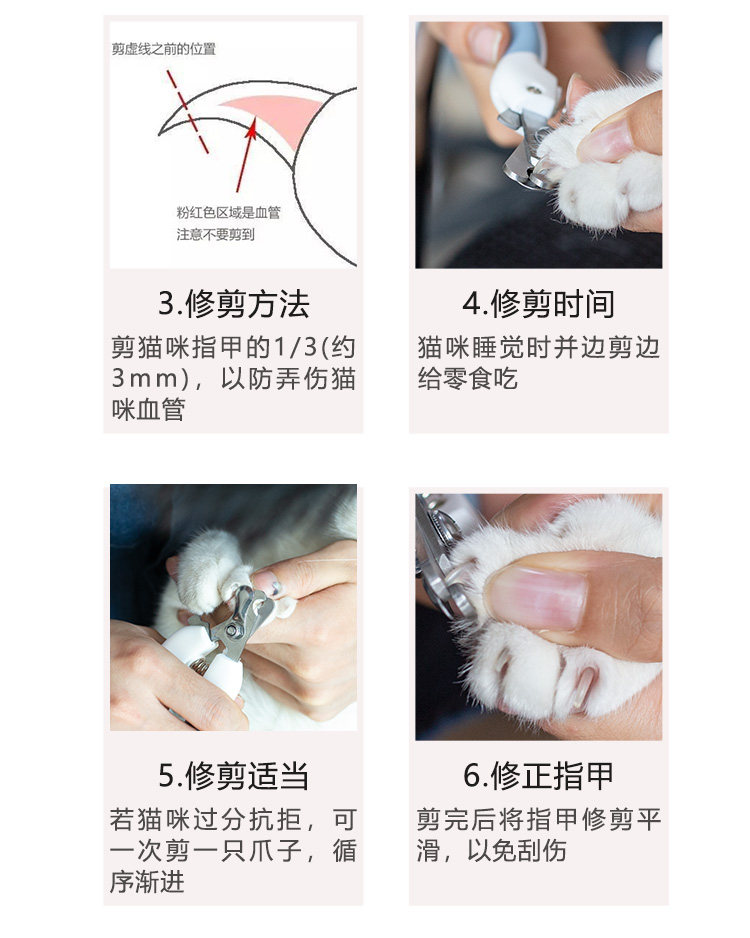 剪虚线之前的位置

粉红色区域是血管
注意不要剪到

3.修剪方法

剪猫咪指甲的1/3(约3mm)，以防弄伤猫咪血管

4.修剪时间

猫咪睡觉时并边剪边给零食吃

5.修剪适当

若猫咪过分抗拒，可一次剪一只爪子，循序渐进

6.修正指甲

剪完后将指甲修剪平滑，以免刮伤