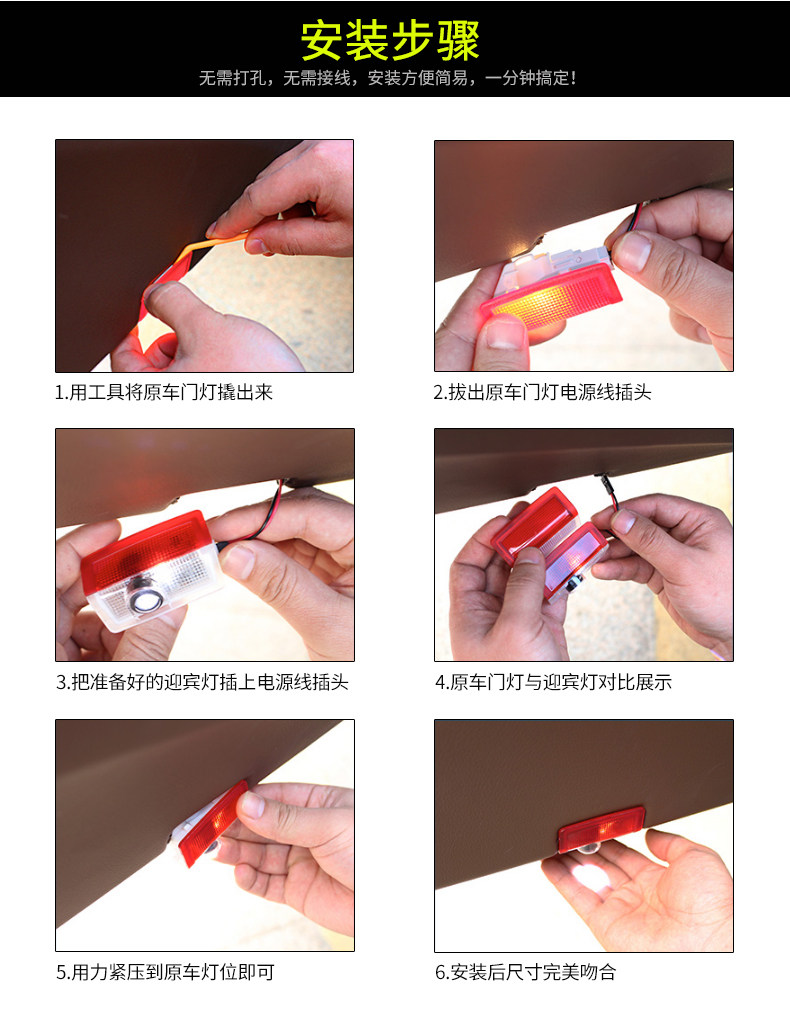 安装步骤

无需打孔，无需接线，安装方便简易，一分钟搞定！

1.用工具将原车门灯撬出来

2.拔出原车门灯电源线插头

3.把准备好的迎宾灯插上电源线插头

4.原车门灯与迎宾灯对比展示

5.用力紧压到原车灯位即可

6.安装后尺寸完美吻合