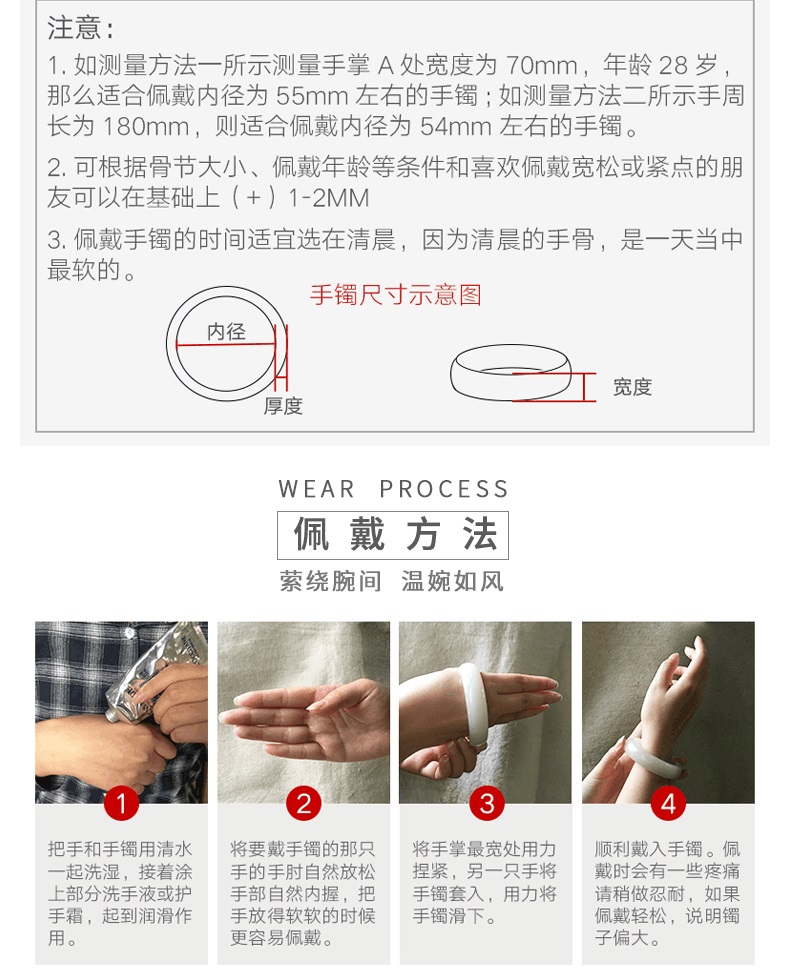 注意：

1. 如测量方法一所示测量手掌 A 处宽度为 70mm，年龄 28 岁，那么适合佩戴内径为 55mm 左右的手镯；如测量方法二所示手周长为 180mm，则适合佩戴内径为 54mm 左右的手镯。

2. 可根据骨节大小、佩戴年龄等条件和喜欢佩戴宽松或紧点的朋友可以在基础上（+）1-2MM

3. 佩戴手镯的时间适宜选在清晨，因为清晨的手骨，是一天当中最软的。

手镯尺寸示意图

内径

厚度

宽度

WEAR PROCESS

佩戴方法

萦绕腕间 温婉如风

1

把手和手镯用清水一起洗湿，接着涂上部分洗手液或护手霜，起到润滑作用。

2

将要戴手镯的那只手的手肘自然放松手部自然内握，把手放得软软的时候更容易佩戴。

3

将手掌最宽处用力捏紧，另一只手将手镯套入，用力将手镯滑下。

4

顺利戴入手镯。佩戴时会有一些疼痛请稍做忍耐，如果佩戴轻松，说明镯子偏大。