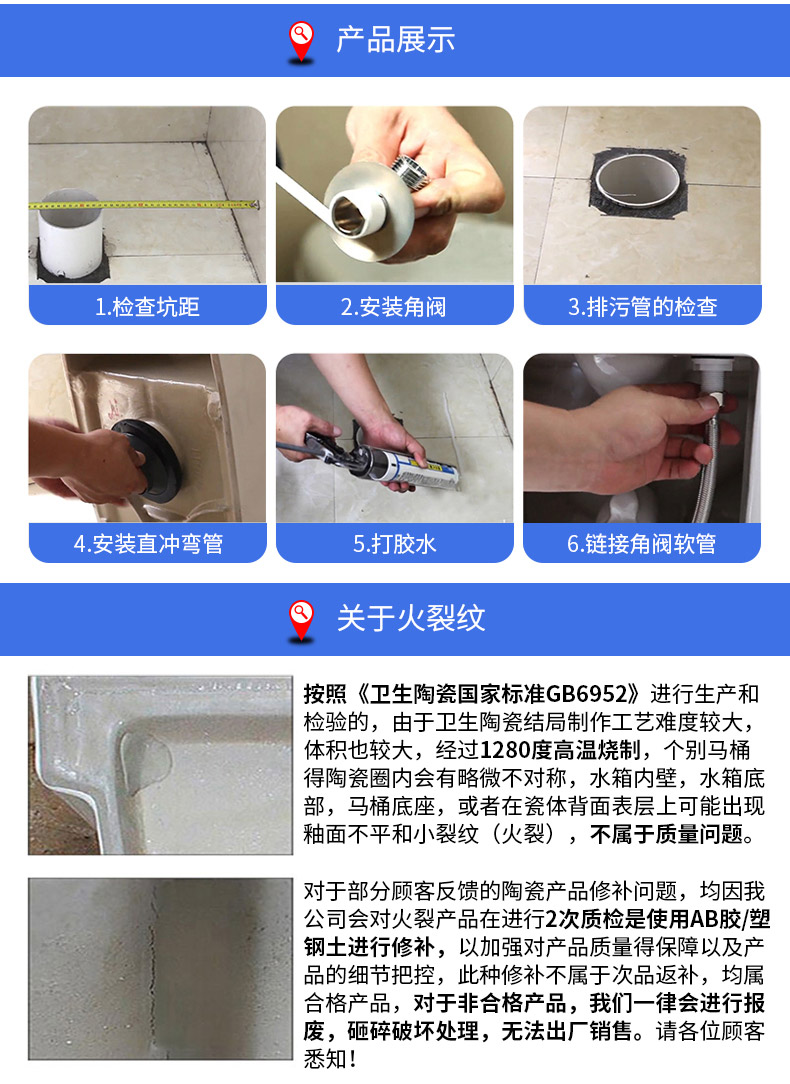 产品展示

1.检查坑距

2.安装角阀

3.排污管的检查

4.安装直冲弯管

5.打胶水

6.链接角阀软管

关于火裂纹

按照《卫生陶瓷国家标准GB6952》进行生产和检验的，由于卫生陶瓷结局制作工艺难度较大，体积也较大，经过1280度高温烧制，个别马桶得陶瓷圈内会有略微不对称，水箱内壁，水箱底部，马桶底座，或者在瓷体背面表层上可能出现釉面不平和小裂纹（火裂），不属于质量问题。

对于部分顾客反馈的陶瓷产品修补问题，均因我公司会对火裂产品在进行2次质检是使用AB胶/塑钢土进行修补，以加强对产品质量得保障以及产品的细节把控，此种修补不属于次品返补，均属合格产品，对于非合格产品，我们一律会进行报废，砸碎破坏处理，无法出厂销售。请各位顾客悉知！