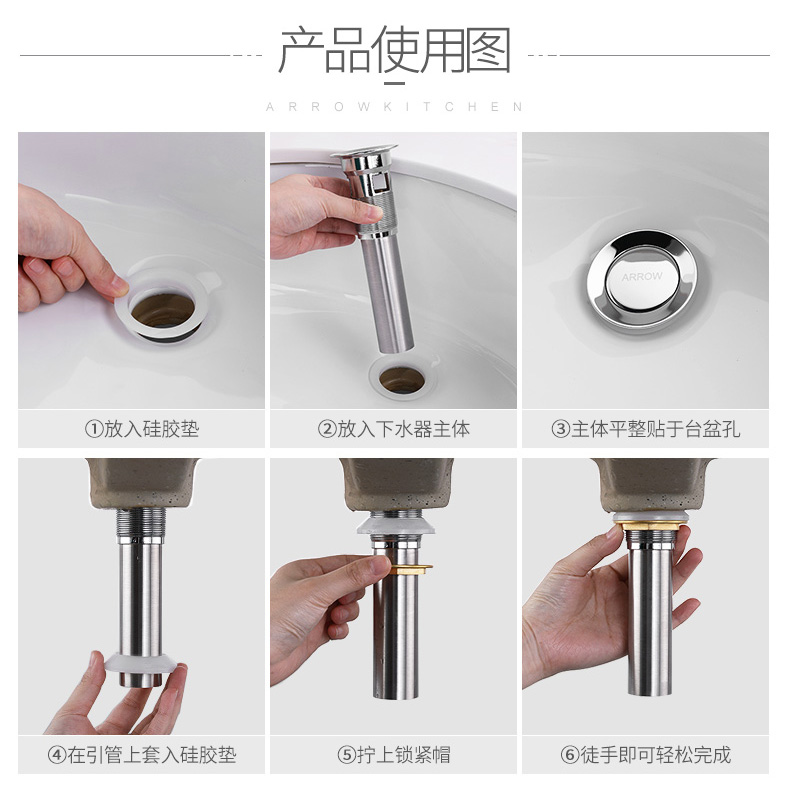 产品使用图

ARROWKITCHEN

ARROW

①放入硅胶垫

②放入下水器主体

③主体平整贴于台盆孔

④在引管上套入硅胶垫

⑤拧上锁紧帽

⑥徒手即可轻松完成