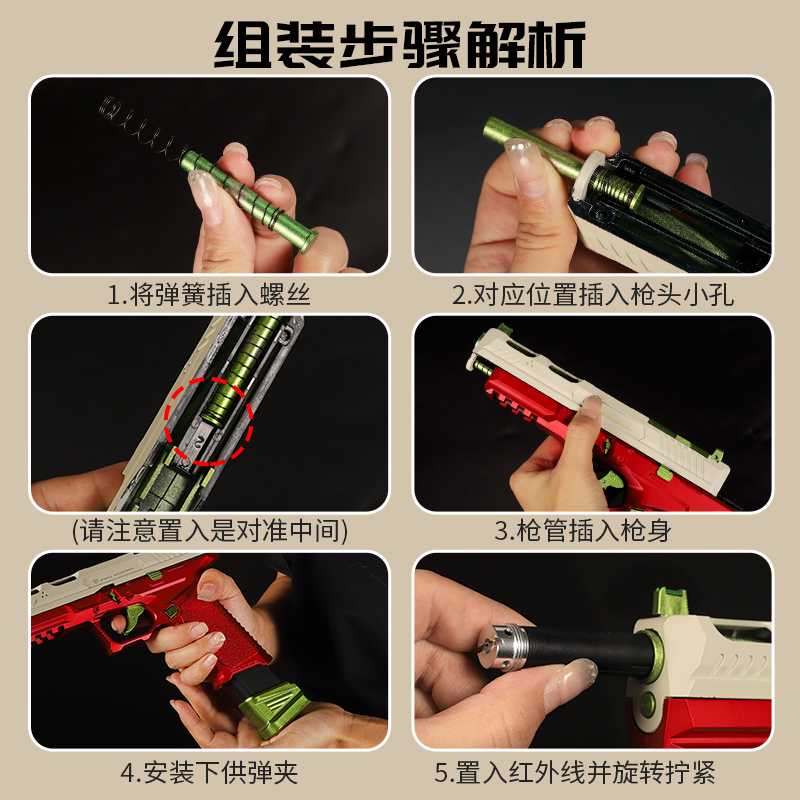 组装步骤解析

1.将弹簧插入螺丝

2.对应位置插入枪头小孔

(请注意置入是对准中间)

3.枪管插入枪身

4.安装下供弹夹

5.置入红外线并旋转拧紧