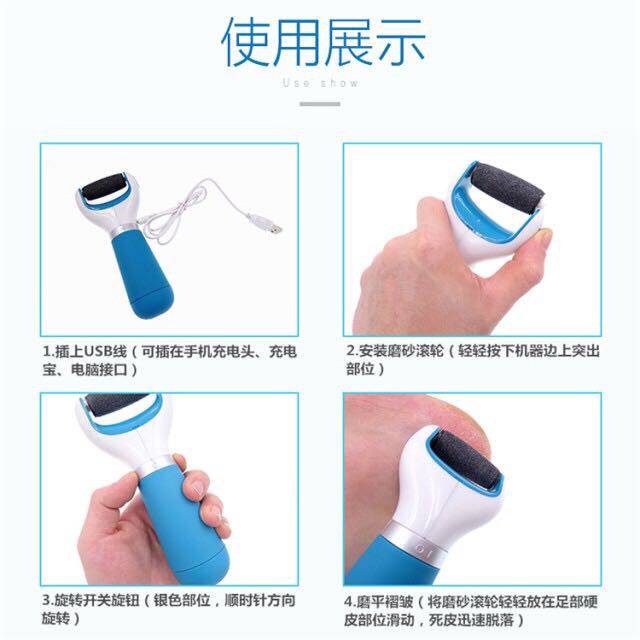 使用展示

Use show

1.插上USB线（可插在手机充电头、充电宝、电脑接口）

2.安装磨砂滚轮（轻轻按下机器边上突出部位）

3.旋转开关旋钮（银色部位，顺时针方向旋转）

4.磨平褶皱（将磨砂滚轮轻轻放在足部硬皮部位滑动，死皮迅速脱落）