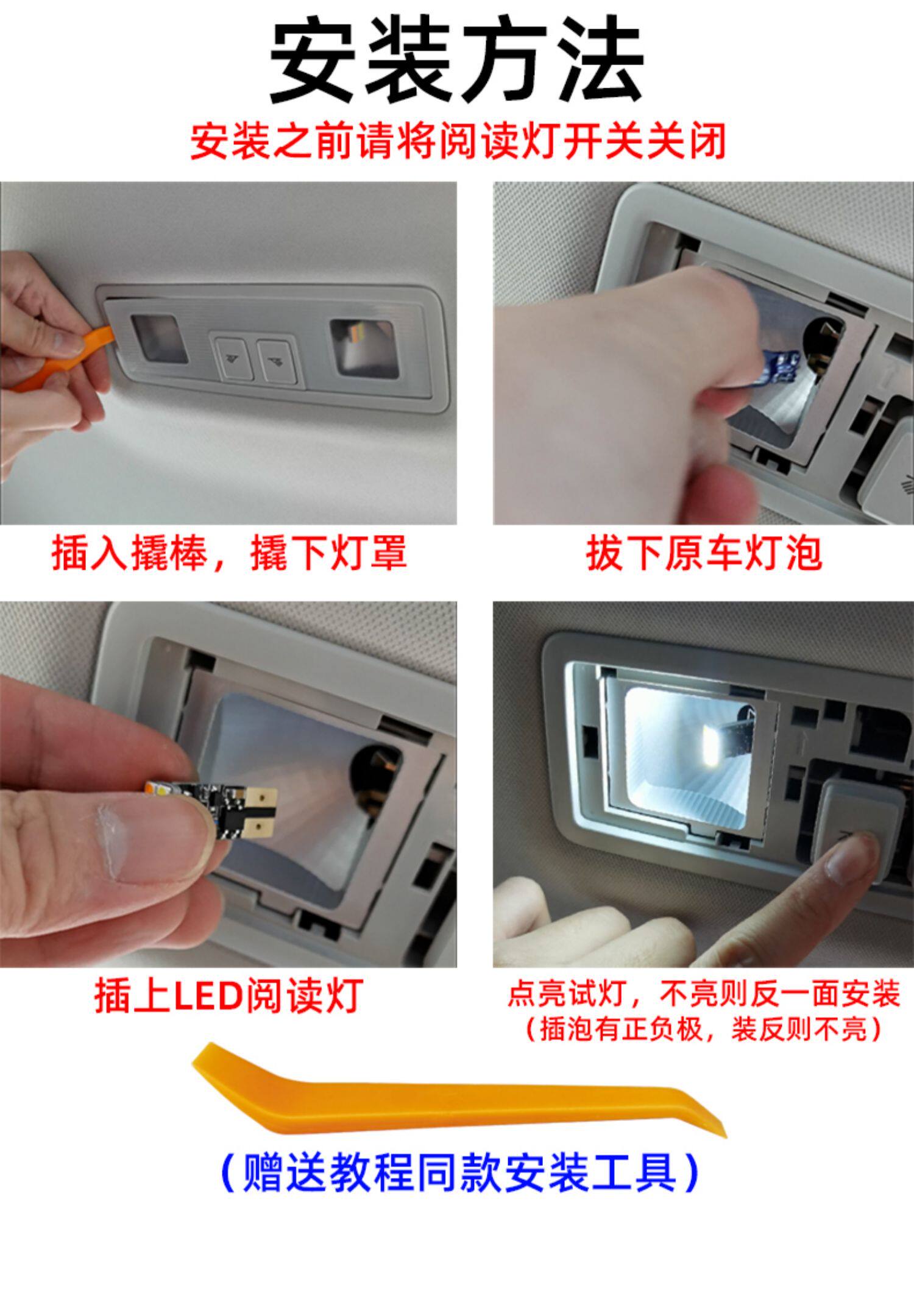 安装方法

安装之前请将阅读灯开关关闭

插入撬棒，撬下灯罩

拔下原车灯泡

插上LED阅读灯

点亮试灯，不亮则反一面安装
（插泡有正负极，装反则不亮）

（赠送教程同款安装工具）