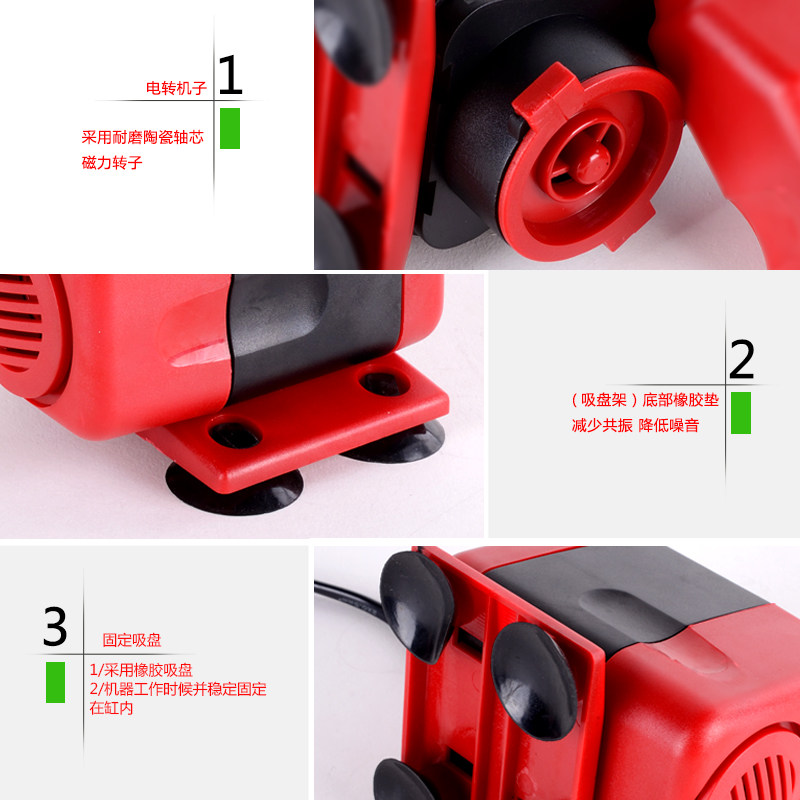 电转机子 1

采用耐磨陶瓷轴芯
磁力转子

2

（吸盘架）底部橡胶垫
减少共振 降低噪音

3

固定吸盘

1/采用橡胶吸盘
2/机器工作时候并稳定固定在缸内